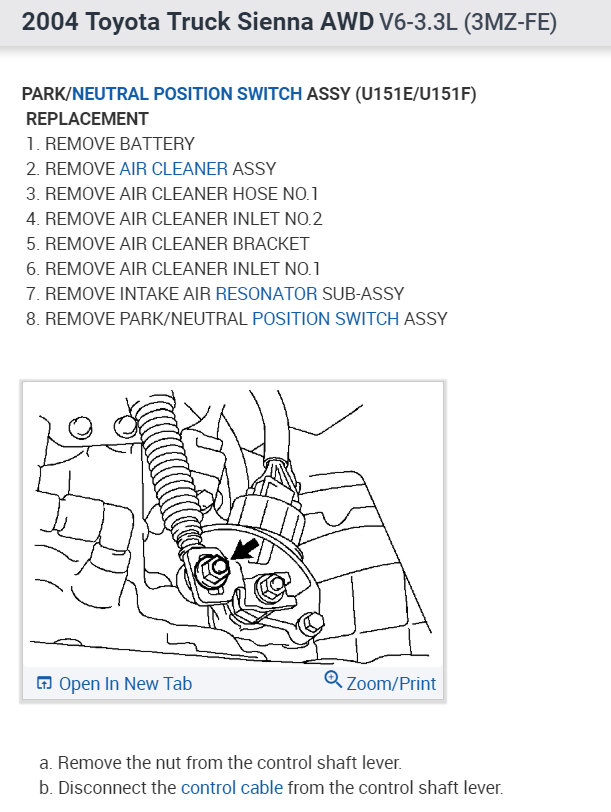 2004 Toyota Truck Sienna AWD V6-3.3L (3MZ-FE)

PARK/NEUTRAL POSITION SWITCH ASSY (U151E/U151F)
REPLACEMENT
1. REMOVE BATTERY
2. REMOVE AIR CLEANER ASSY
3. REMOVE AIR CLEANER HOSE NO.1
4. REMOVE AIR CLEANER INLET NO.2
5. REMOVE AIR CLEANER BRACKET
6. REMOVE AIR CLEANER INLET NO.1
7. REMOVE INTAKE AIR RESONATOR SUB-ASSY
8. REMOVE PARK/NEUTRAL POSITION SWITCH ASSY

Open In New Tab
Zoom/Print

a. Remove the nut from the control shaft lever.
b. Disconnect the control cable from the control shaft lever.