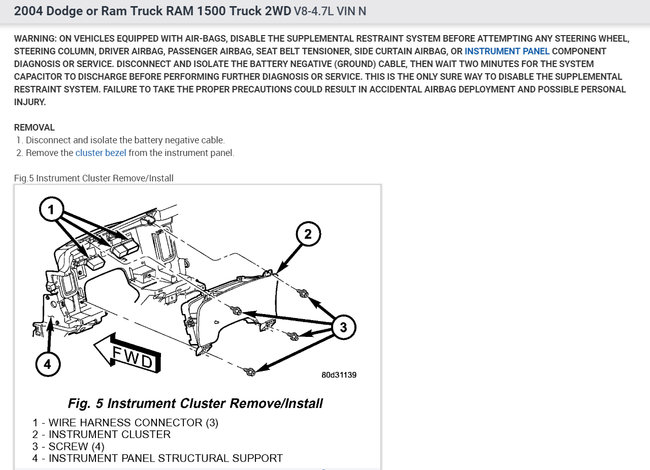 2004 Dodge or Ram Truck RAM 1500 Truck 2WD V8-4.7L VIN N

WARNING: ON VEHICLES EQUIPPED WITH AIR-BAGS, DISABLE THE SUPPLEMENTAL RESTRAINT SYSTEM BEFORE ATTEMPTING ANY STEERING WHEEL, STEERING COLUMN, DRIVER AIRBAG, PASSENGER AIRBAG, SEAT BELT TENSIONER, SIDE CURTAIN AIRBAG, OR INSTRUMENT PANEL COMPONENT DIAGNOSIS OR SERVICE. DISCONNECT AND ISOLATE THE BATTERY NEGATIVE (GROUND) CABLE, THEN WAIT TWO MINUTES FOR THE SYSTEM CAPACITOR TO DISCHARGE BEFORE PERFORMING FURTHER DIAGNOSIS OR SERVICE. THIS IS THE ONLY SURE WAY TO DISABLE THE SUPPLEMENTAL RESTRAINT SYSTEM. FAILURE TO TAKE THE PROPER PRECAUTIONS COULD RESULT IN ACCIDENTAL AIRBAG DEPLOYMENT AND POSSIBLE PERSONAL INJURY.

REMOVAL
1. Disconnect and isolate the battery negative cable.
2. Remove the cluster bezel from the instrument panel.

Fig.5 Instrument Cluster Remove/Install

1
2
3
4
FWD
80d31139

Fig. 5 Instrument Cluster Remove/Install

1 - WIRE HARNESS CONNECTOR (3)
2 - INSTRUMENT CLUSTER
3 - SCREW (4)
4 - INSTRUMENT PANEL STRUCTURAL SUPPORT