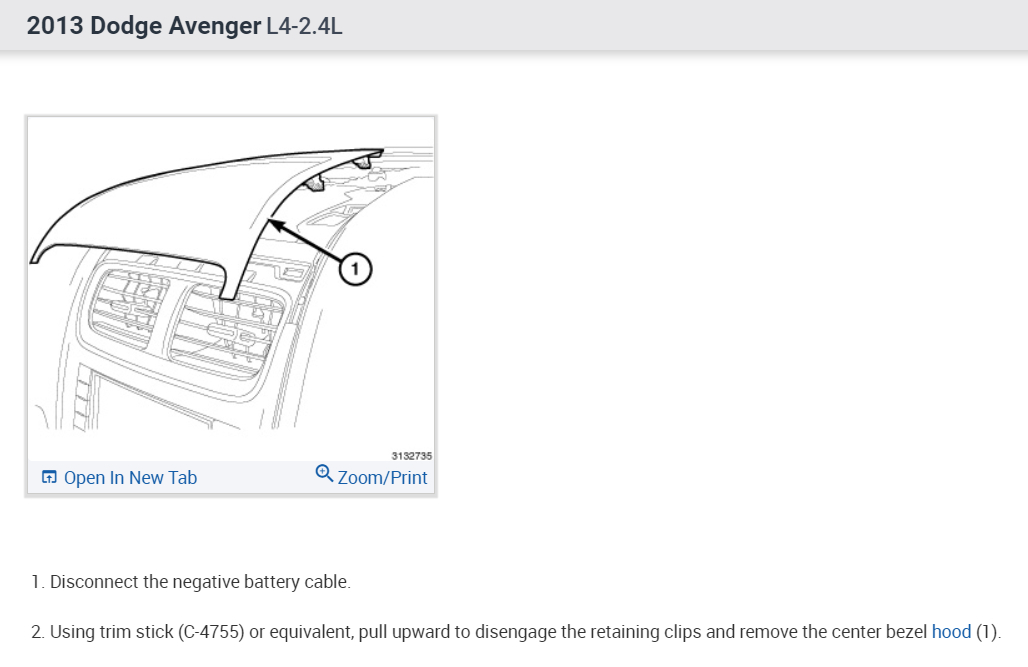 2013 Dodge Avenger L4-2.4L

1

3132735

Open In New Tab

Zoom/Print

1. Disconnect the negative battery cable.

2. Using trim stick (C-4755) or equivalent, pull upward to disengage the retaining clips and remove the center bezel hood (1).