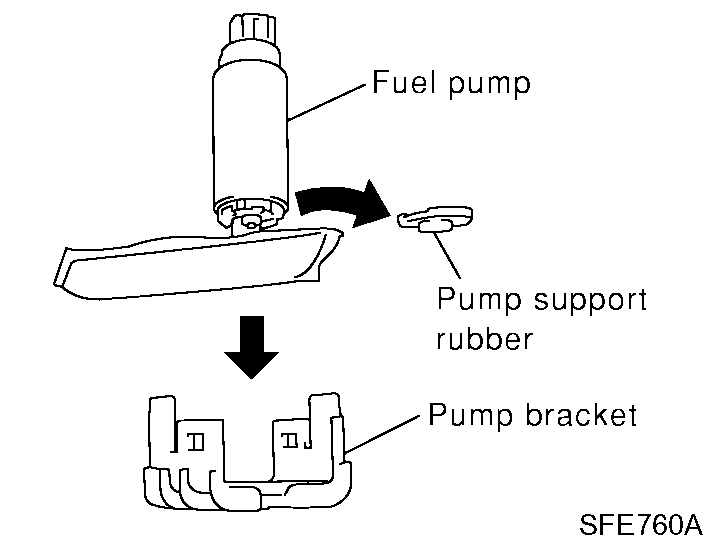 Fuel pump

Pump support rubber

Pump bracket

SFE760A