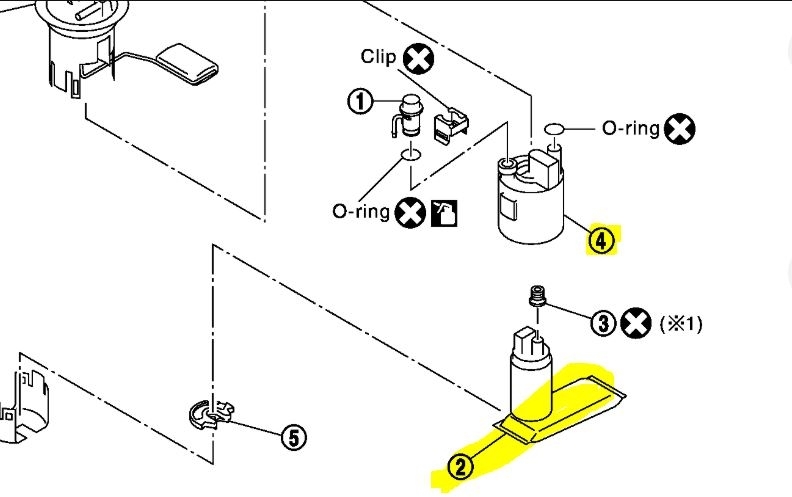 Clip

1

O-ring

O-ring

4

3 (※1)

5

2