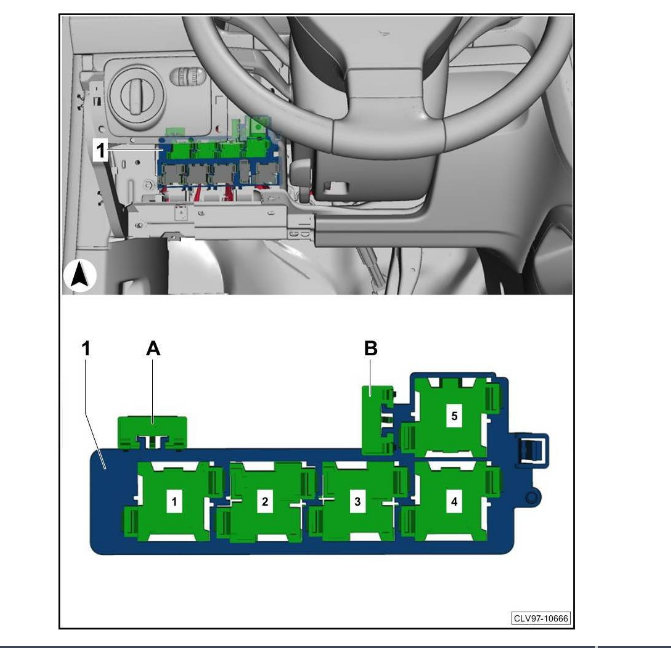 1

1
A
B
5
1
2
3
4
CLV97-10666