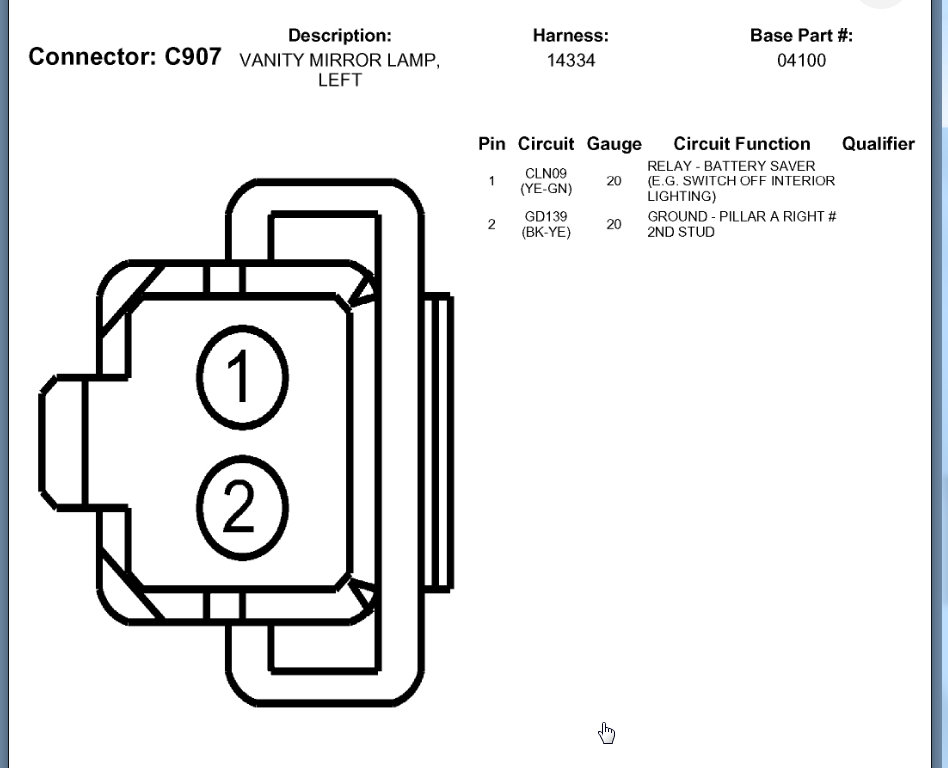 Connector: C907

Description:
VANITY MIRROR LAMP, LEFT

Harness:
14334

Base Part #:
04100

| Pin | Circuit | Gauge | Circuit Function | Qualifier |
|---|---|---|---|---|
| 1 | CLN09 (YE-GN) | 20 | RELAY - BATTERY SAVER (E.G. SWITCH OFF INTERIOR LIGHTING) | |
| 2 | GD139 (BK-YE) | 20 | GROUND - PILLAR A RIGHT # 2ND STUD | |

1

2