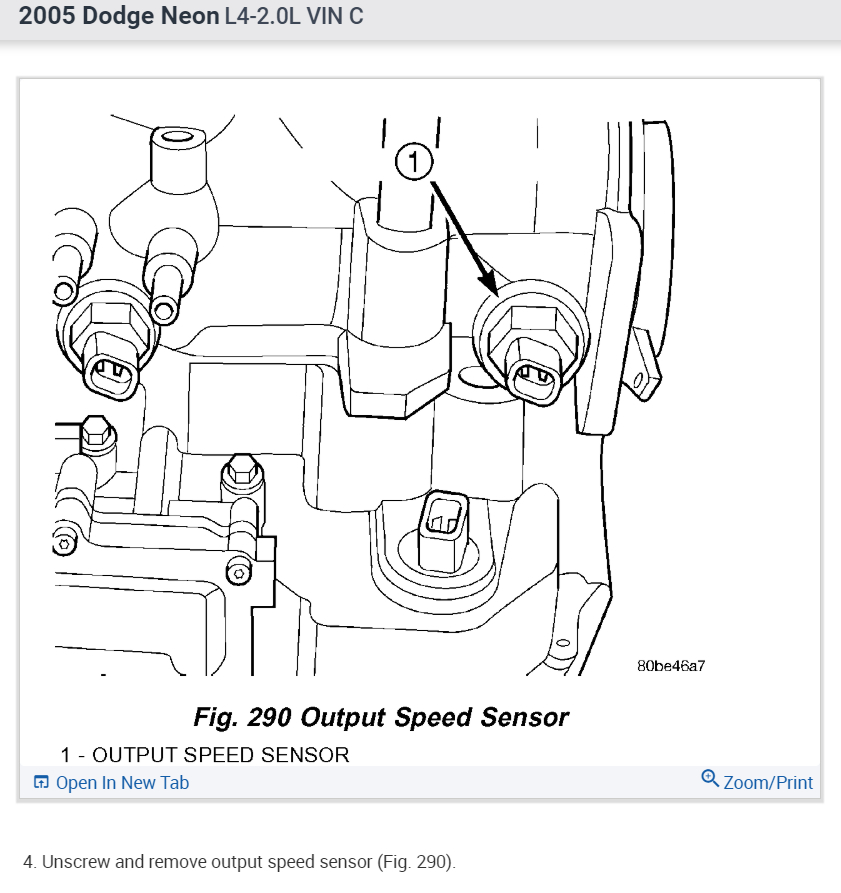 2005 Dodge Neon L4-2.0L VIN C

1

80be46a7

Fig. 290 Output Speed Sensor

1 - OUTPUT SPEED SENSOR

Open In New Tab

Zoom/Print

4. Unscrew and remove output speed sensor (Fig. 290).