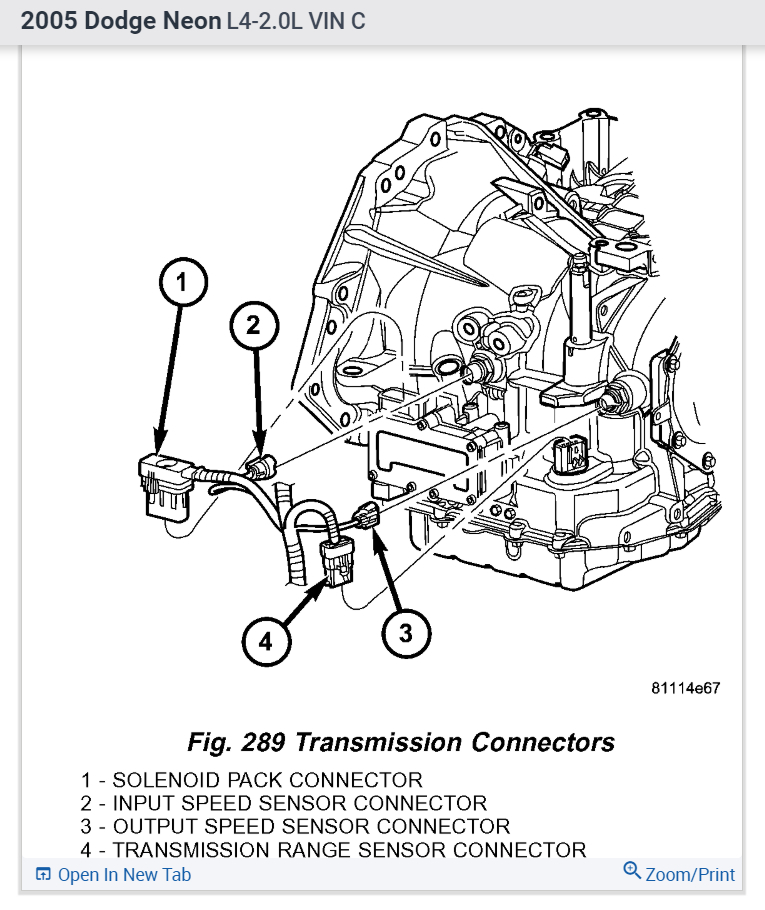 2005 Dodge Neon L4-2.0L VIN C

1

2

4

3

81114e67

Fig. 289 Transmission Connectors

1 - SOLENOID PACK CONNECTOR
2 - INPUT SPEED SENSOR CONNECTOR
3 - OUTPUT SPEED SENSOR CONNECTOR
4 - TRANSMISSION RANGE SENSOR CONNECTOR

Open In New Tab

Zoom/Print