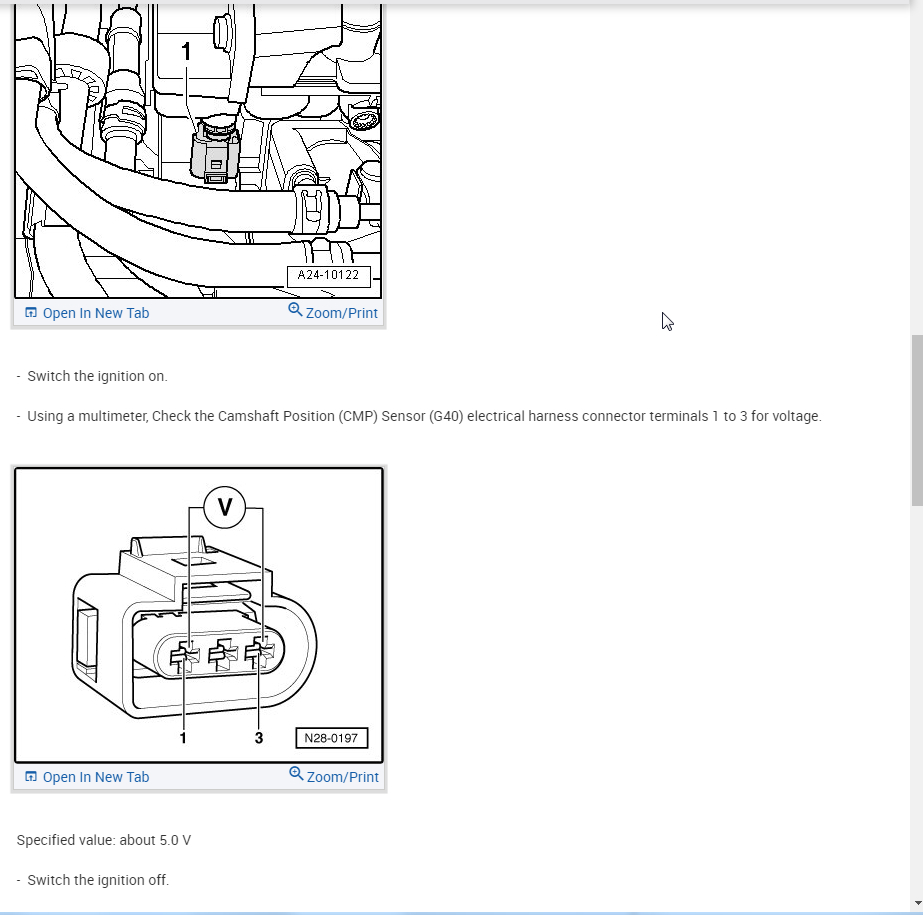 1

A24-10122

Open In New Tab Zoom/Print

- Switch the ignition on.

- Using a multimeter, Check the Camshaft Position (CMP) Sensor (G40) electrical harness connector terminals 1 to 3 for voltage.

V

1 3

N28-0197

Open In New Tab Zoom/Print

Specified value: about 5.0 V

- Switch the ignition off.