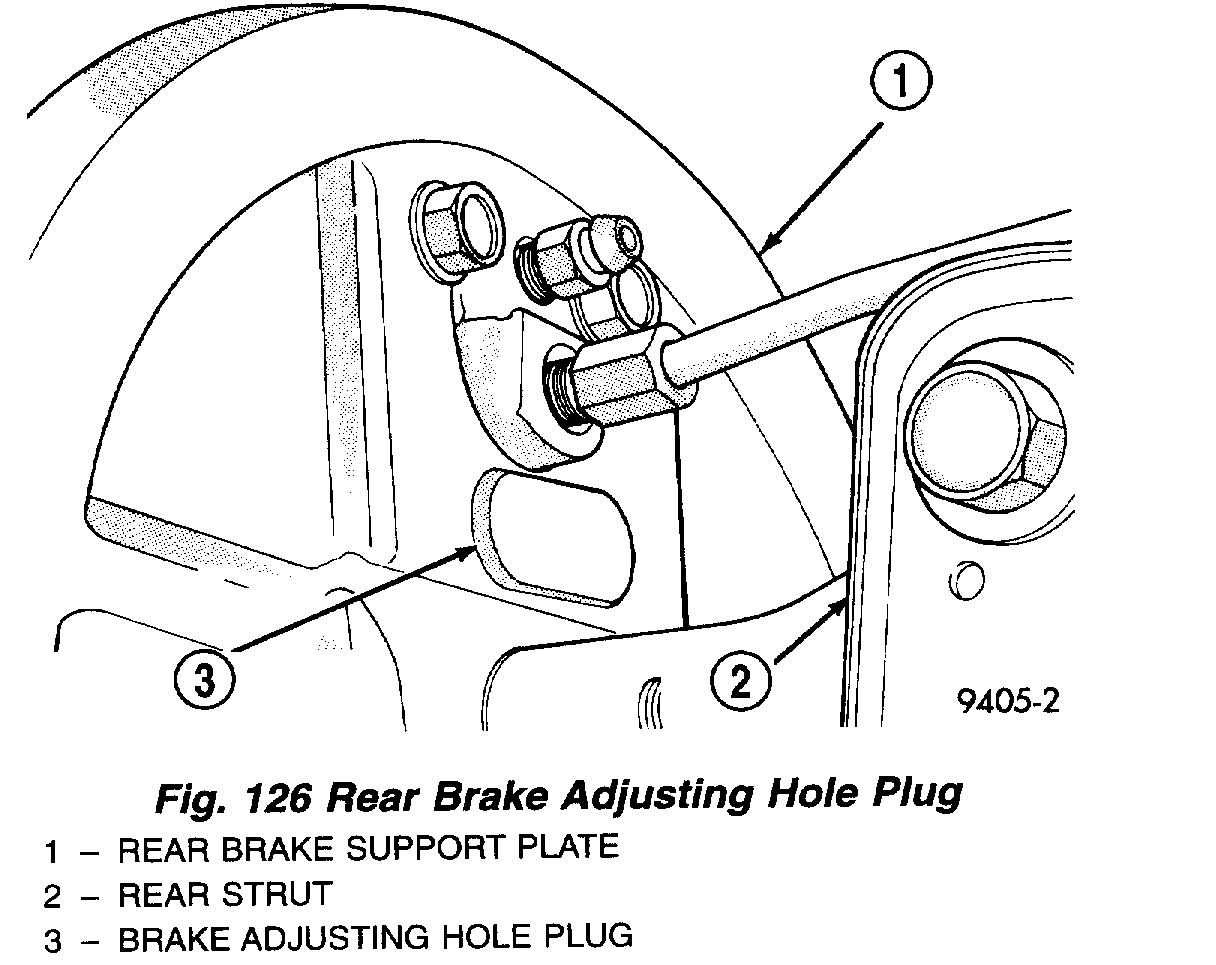 1

3

2

9405-2

Fig. 126 Rear Brake Adjusting Hole Plug

1 – REAR BRAKE SUPPORT PLATE
2 – REAR STRUT
3 – BRAKE ADJUSTING HOLE PLUG