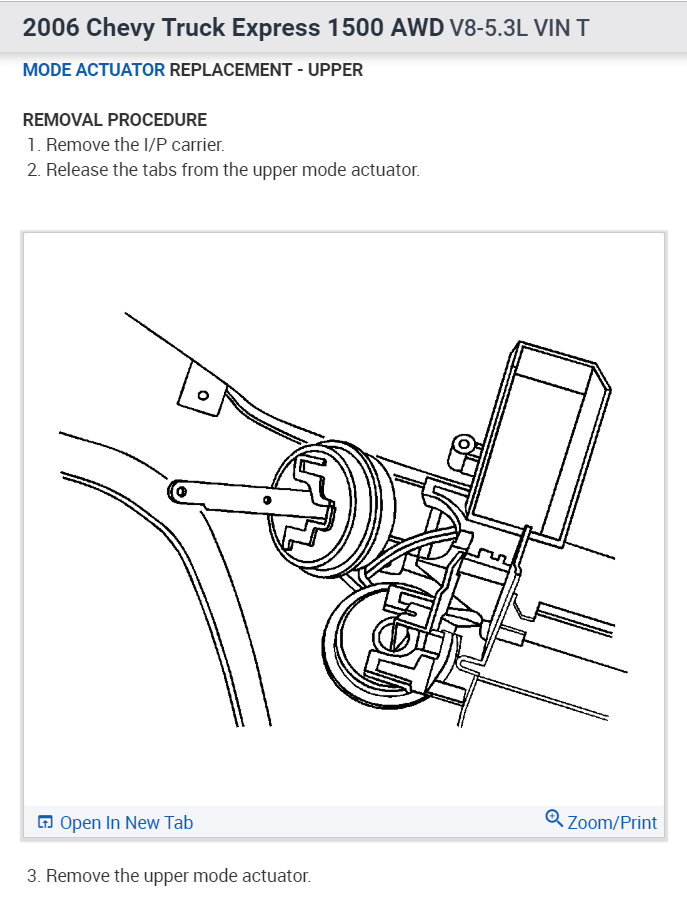 2006 Chevy Truck Express 1500 AWD V8-5.3L VIN T

MODE ACTUATOR REPLACEMENT - UPPER

REMOVAL PROCEDURE
1. Remove the I/P carrier.
2. Release the tabs from the upper mode actuator.

Open In New Tab
Zoom/Print

3. Remove the upper mode actuator.