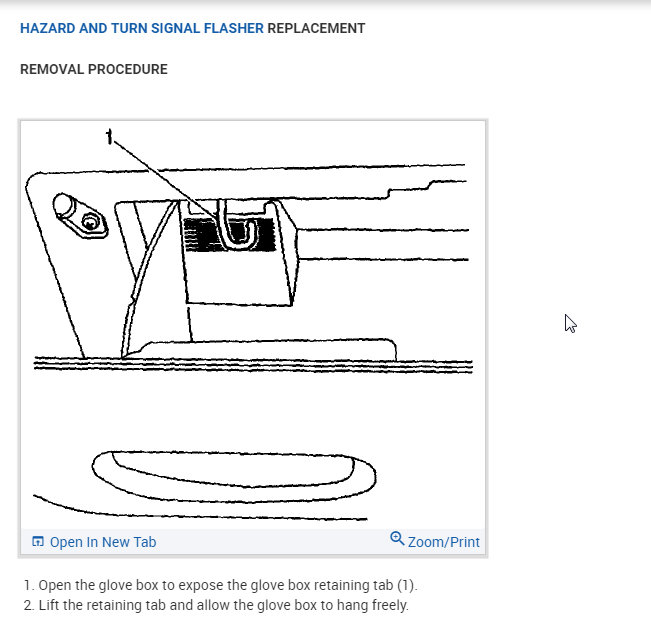 HAZARD AND TURN SIGNAL FLASHER REPLACEMENT

REMOVAL PROCEDURE

1

Open In New Tab

Zoom/Print

1. Open the glove box to expose the glove box retaining tab (1).
2. Lift the retaining tab and allow the glove box to hang freely.