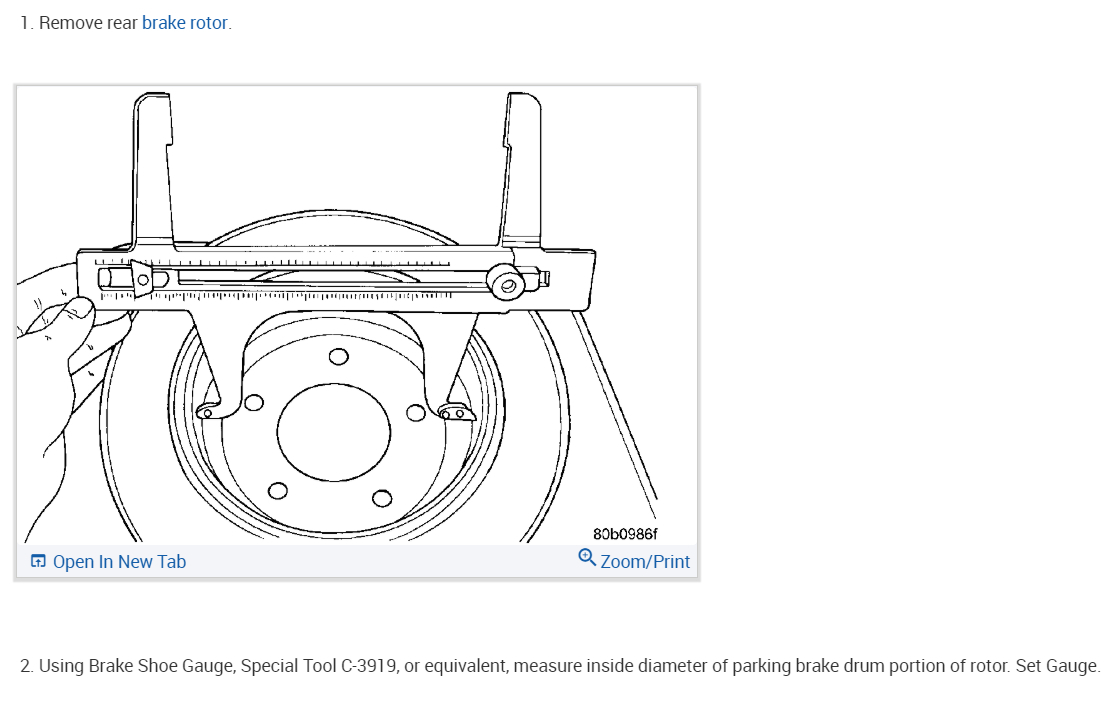 1. Remove rear brake rotor.

80b0986f

Open In New Tab

Zoom/Print

2. Using Brake Shoe Gauge, Special Tool C-3919, or equivalent, measure inside diameter of parking brake drum portion of rotor. Set Gauge.