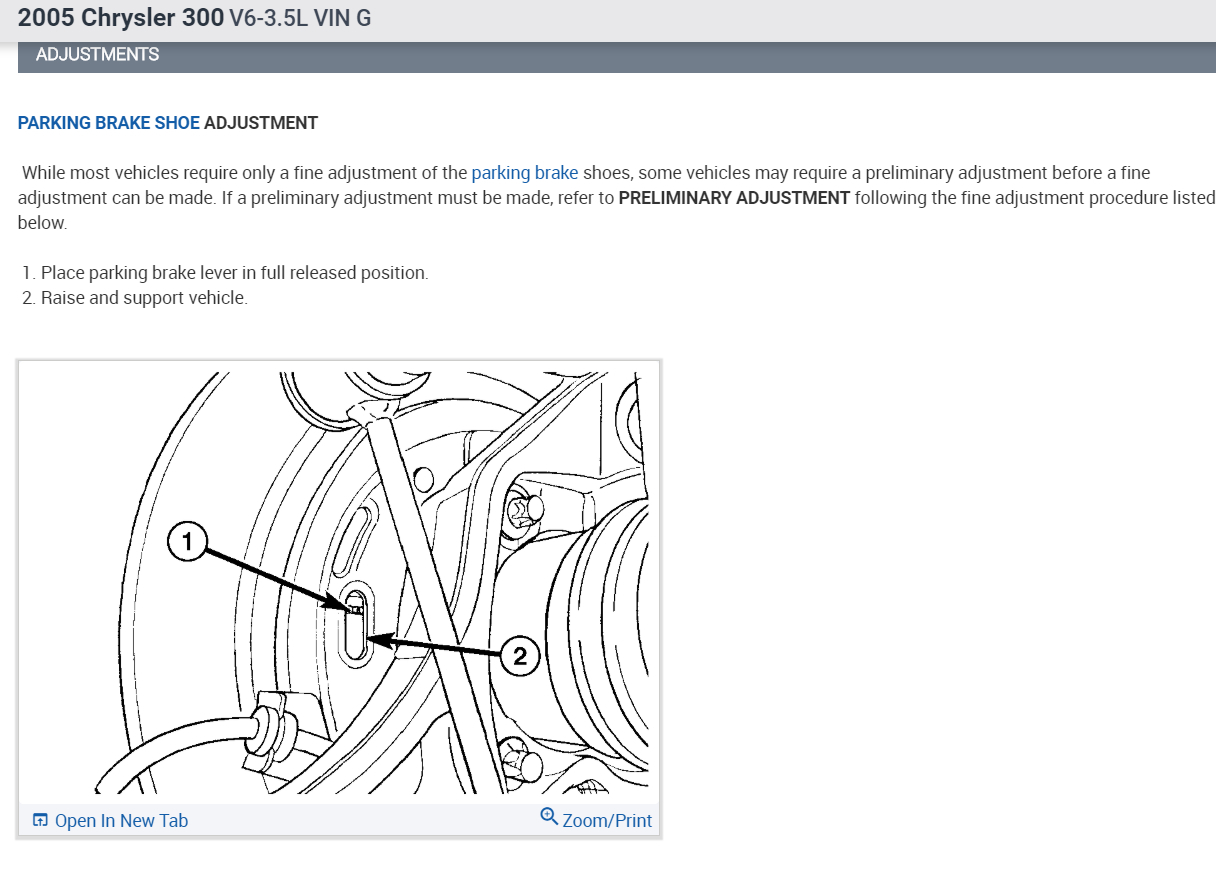 2005 Chrysler 300 V6-3.5L VIN G

ADJUSTMENTS

PARKING BRAKE SHOE ADJUSTMENT

While most vehicles require only a fine adjustment of the parking brake shoes, some vehicles may require a preliminary adjustment before a fine adjustment can be made. If a preliminary adjustment must be made, refer to PRELIMINARY ADJUSTMENT following the fine adjustment procedure listed below.

1. Place parking brake lever in full released position.
2. Raise and support vehicle.

1

2

Open In New Tab

Zoom/Print