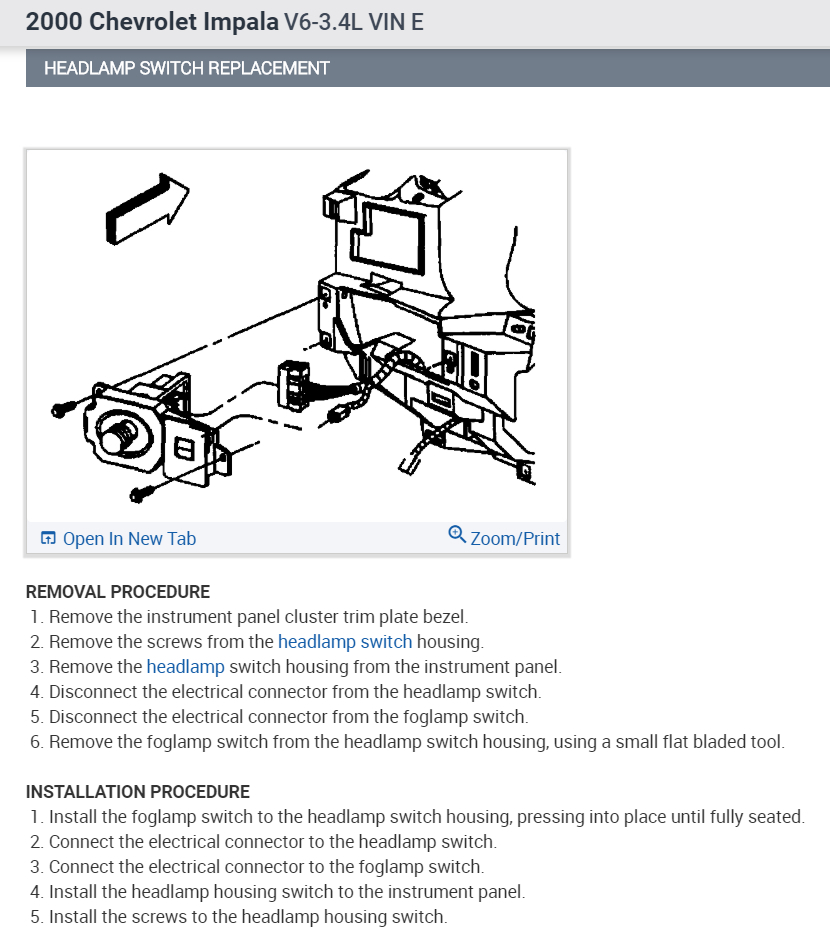 2000 Chevrolet Impala V6-3.4L VIN E

HEADLAMP SWITCH REPLACEMENT

Open In New Tab

Zoom/Print

REMOVAL PROCEDURE
1. Remove the instrument panel cluster trim plate bezel.
2. Remove the screws from the headlamp switch housing.
3. Remove the headlamp switch housing from the instrument panel.
4. Disconnect the electrical connector from the headlamp switch.
5. Disconnect the electrical connector from the foglamp switch.
6. Remove the foglamp switch from the headlamp switch housing, using a small flat bladed tool.

INSTALLATION PROCEDURE
1. Install the foglamp switch to the headlamp switch housing, pressing into place until fully seated.
2. Connect the electrical connector to the headlamp switch.
3. Connect the electrical connector to the foglamp switch.
4. Install the headlamp housing switch to the instrument panel.
5. Install the screws to the headlamp housing switch.