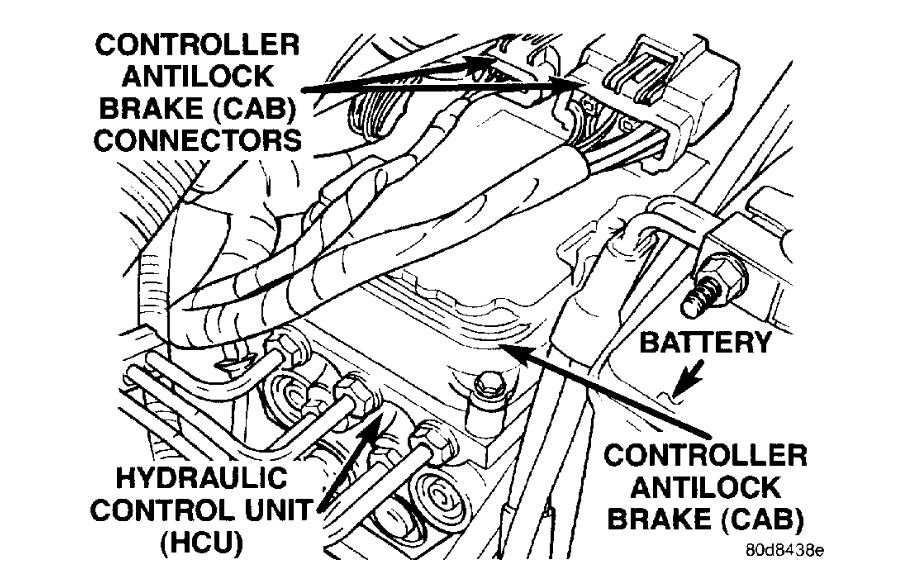 CONTROLLER ANTILOCK BRAKE (CAB) CONNECTORS

BATTERY

HYDRAULIC CONTROL UNIT (HCU)

CONTROLLER ANTILOCK BRAKE (CAB)

80d8438e