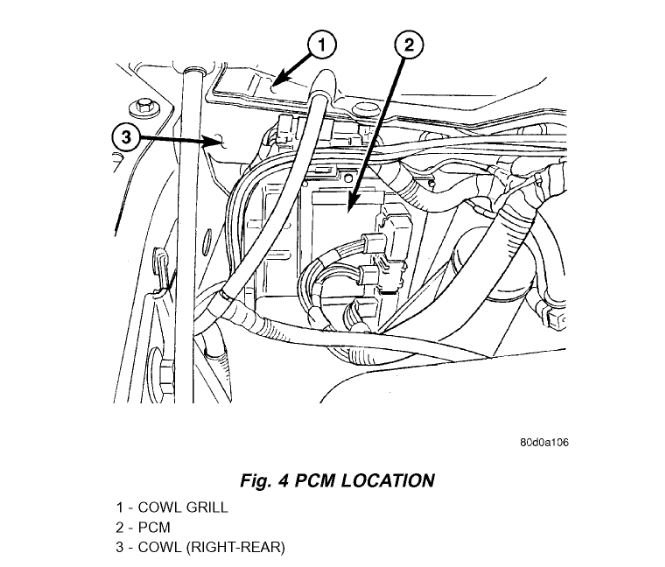 1

2

3

80d0a106

Fig. 4 PCM LOCATION

1 - COWL GRILL
2 - PCM
3 - COWL (RIGHT-REAR)