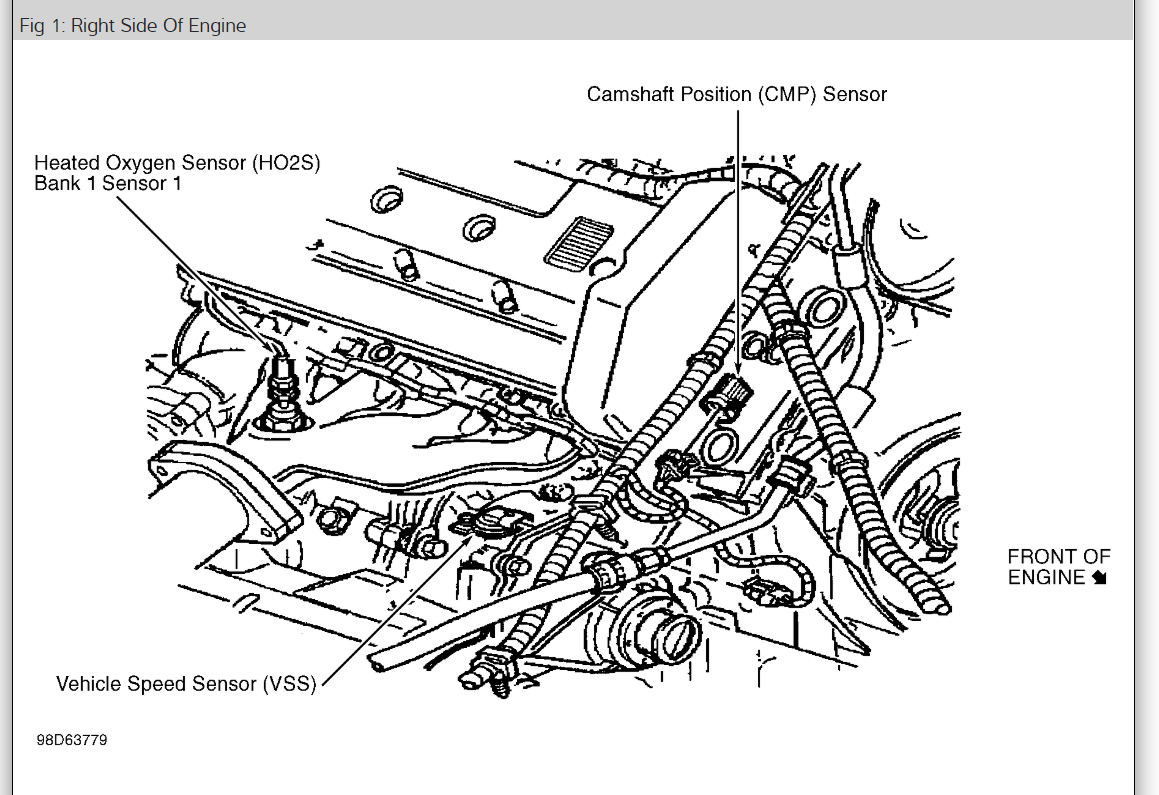 Fig 1: Right Side Of Engine

Camshaft Position (CMP) Sensor

Heated Oxygen Sensor (HO2S)
Bank 1 Sensor 1

FRONT OF
ENGINE

Vehicle Speed Sensor (VSS)

98D63779