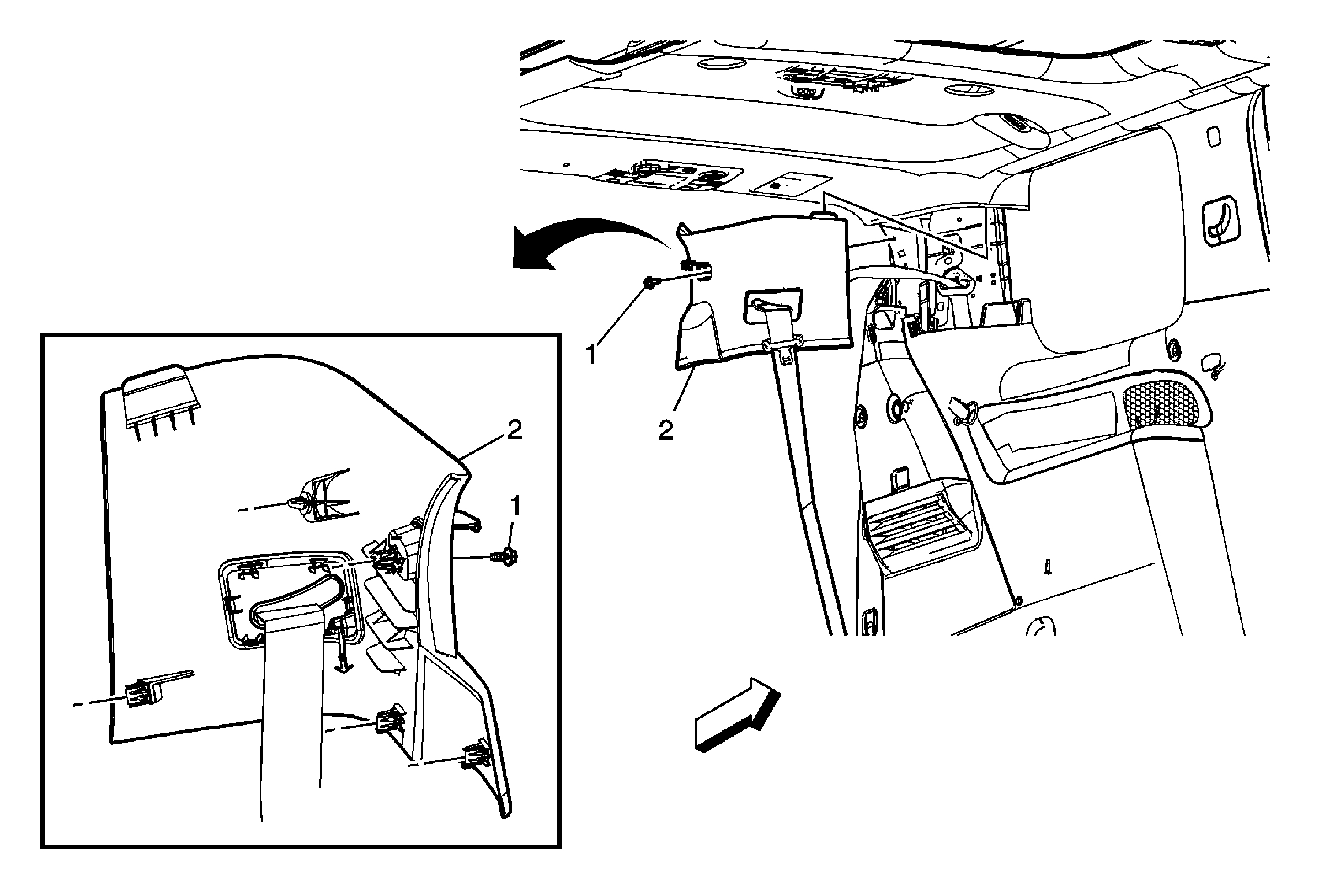 1
2
2
1