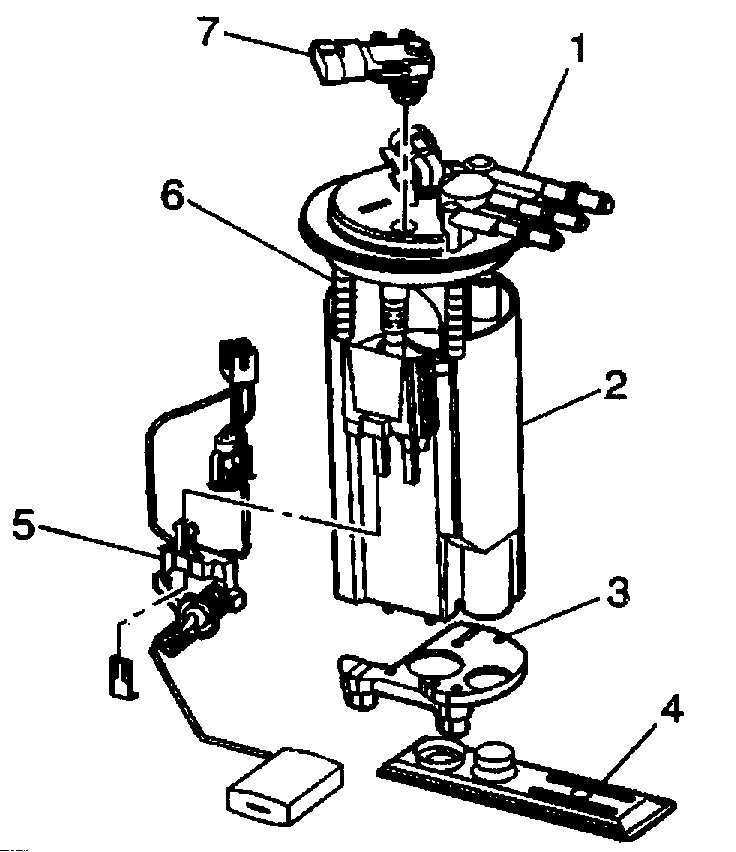 7
1
6
2
5
3
4