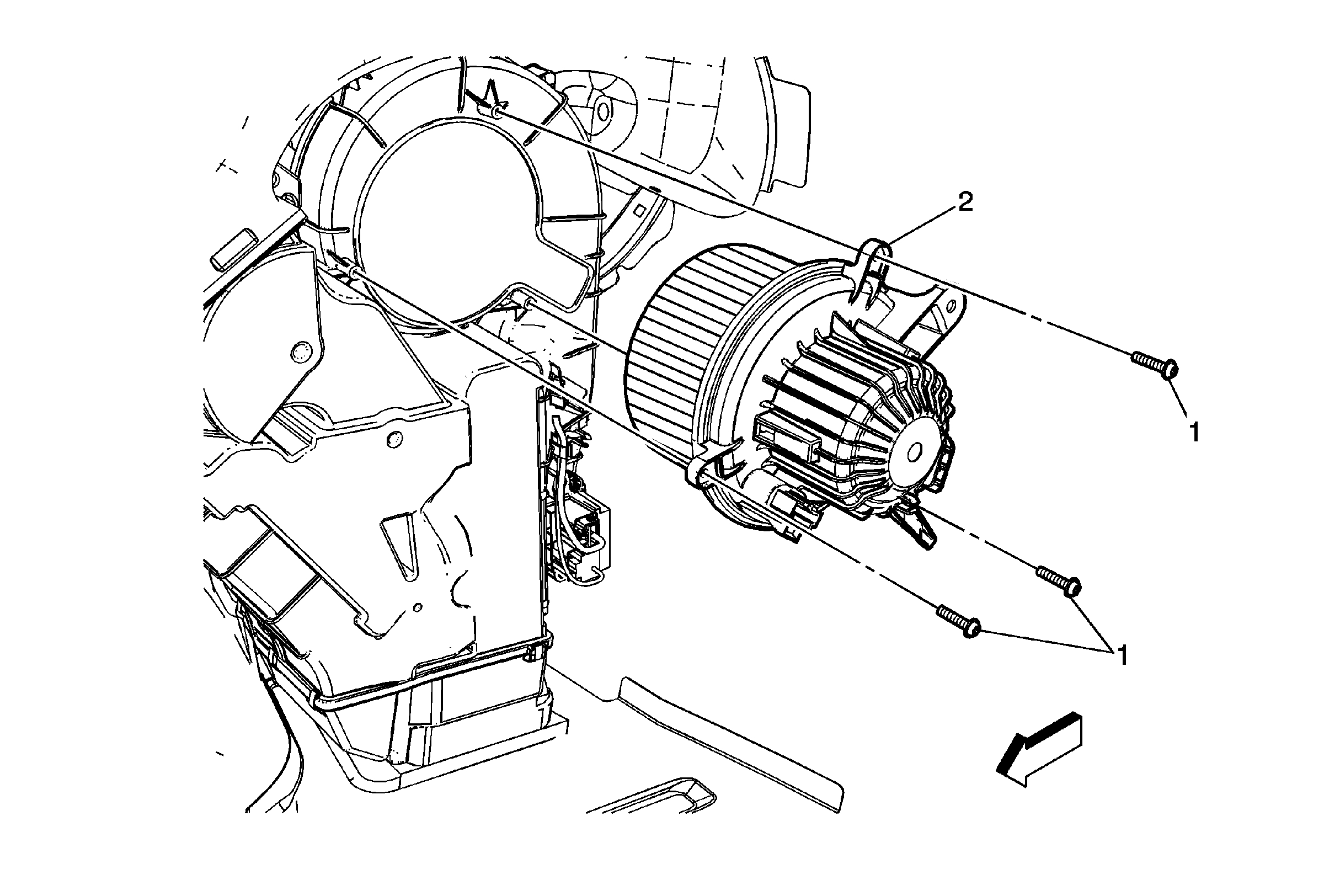 2
1
1