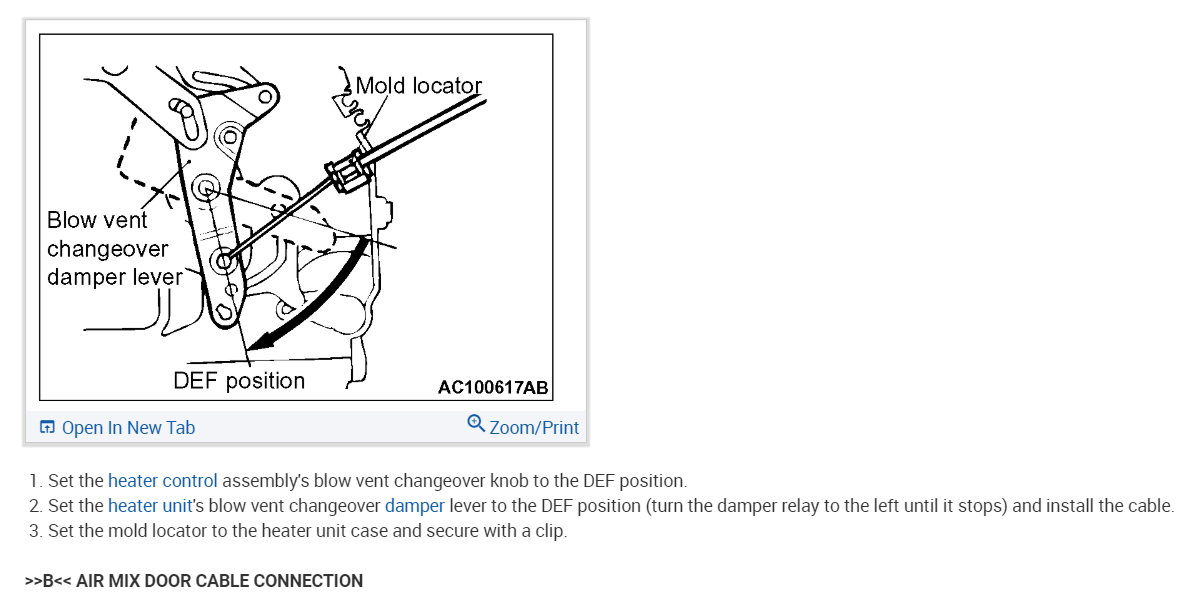 Mold locator

Blow vent changeover damper lever

DEF position

AC100617AB

Open In New Tab

Zoom/Print

1. Set the heater control assembly's blow vent changeover knob to the DEF position.
2. Set the heater unit's blow vent changeover damper lever to the DEF position (turn the damper relay to the left until it stops) and install the cable.
3. Set the mold locator to the heater unit case and secure with a clip.

>>B<< AIR MIX DOOR CABLE CONNECTION