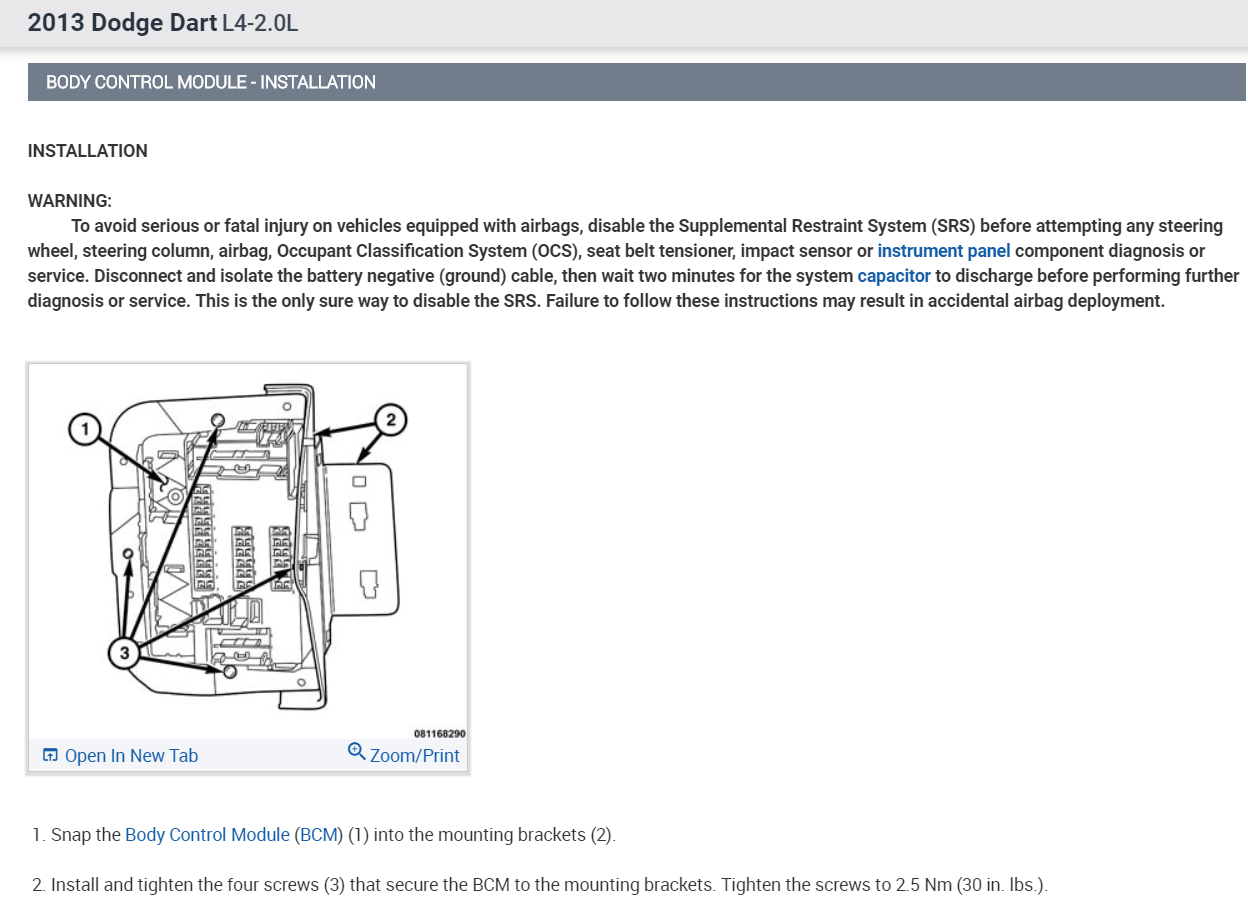 2013 Dodge Dart L4-2.0L

BODY CONTROL MODULE - INSTALLATION

INSTALLATION

WARNING:
To avoid serious or fatal injury on vehicles equipped with airbags, disable the Supplemental Restraint System (SRS) before attempting any steering wheel, steering column, airbag, Occupant Classification System (OCS), seat belt tensioner, impact sensor or instrument panel component diagnosis or service. Disconnect and isolate the battery negative (ground) cable, then wait two minutes for the system capacitor to discharge before performing further diagnosis or service. This is the only sure way to disable the SRS. Failure to follow these instructions may result in accidental airbag deployment.

1
2
3
081168290

Open In New Tab
Zoom/Print

1. Snap the Body Control Module (BCM) (1) into the mounting brackets (2).

2. Install and tighten the four screws (3) that secure the BCM to the mounting brackets. Tighten the screws to 2.5 Nm (30 in. lbs.).