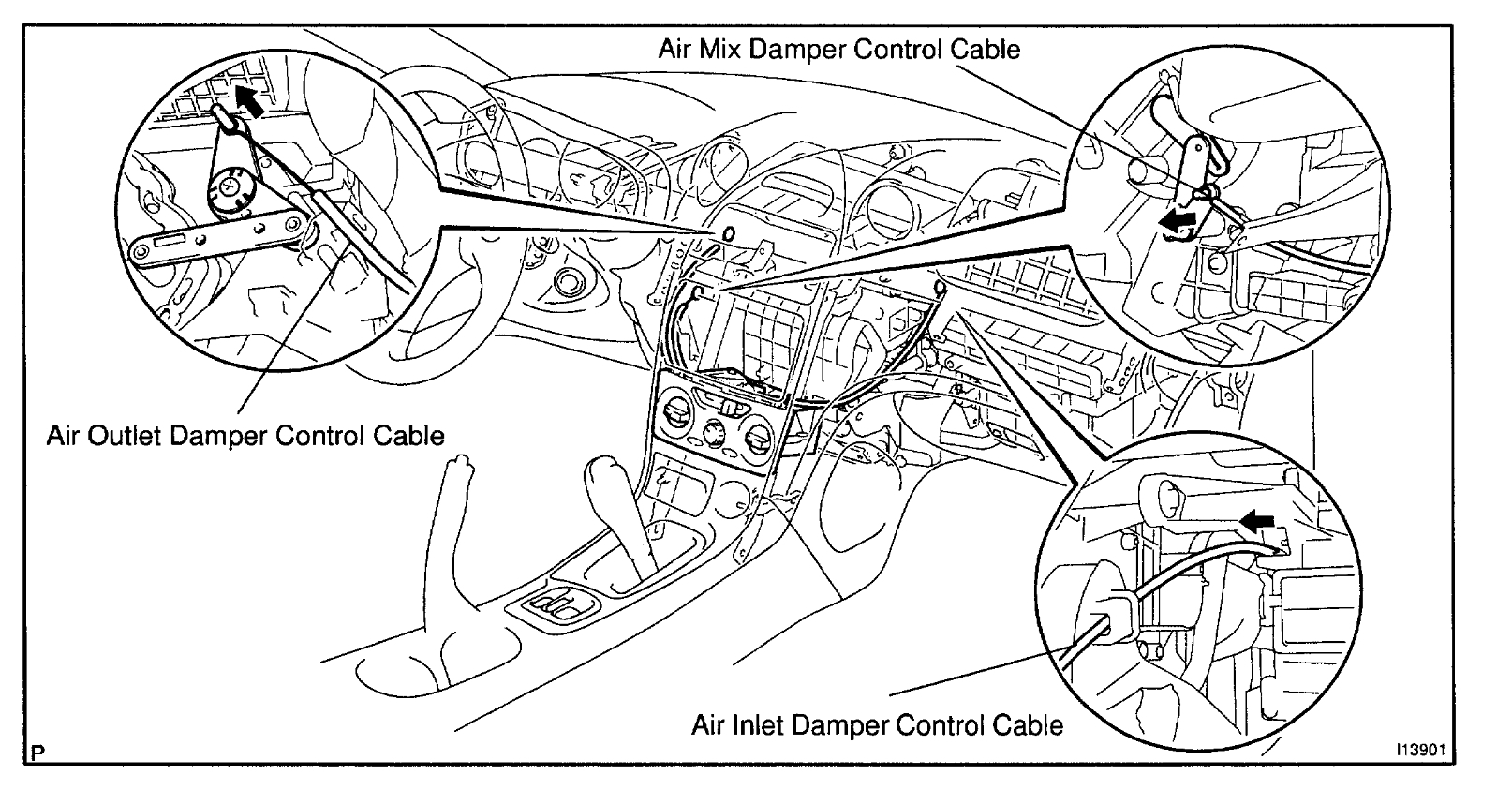 Air Mix Damper Control Cable

Air Outlet Damper Control Cable

Air Inlet Damper Control Cable

P

I13901