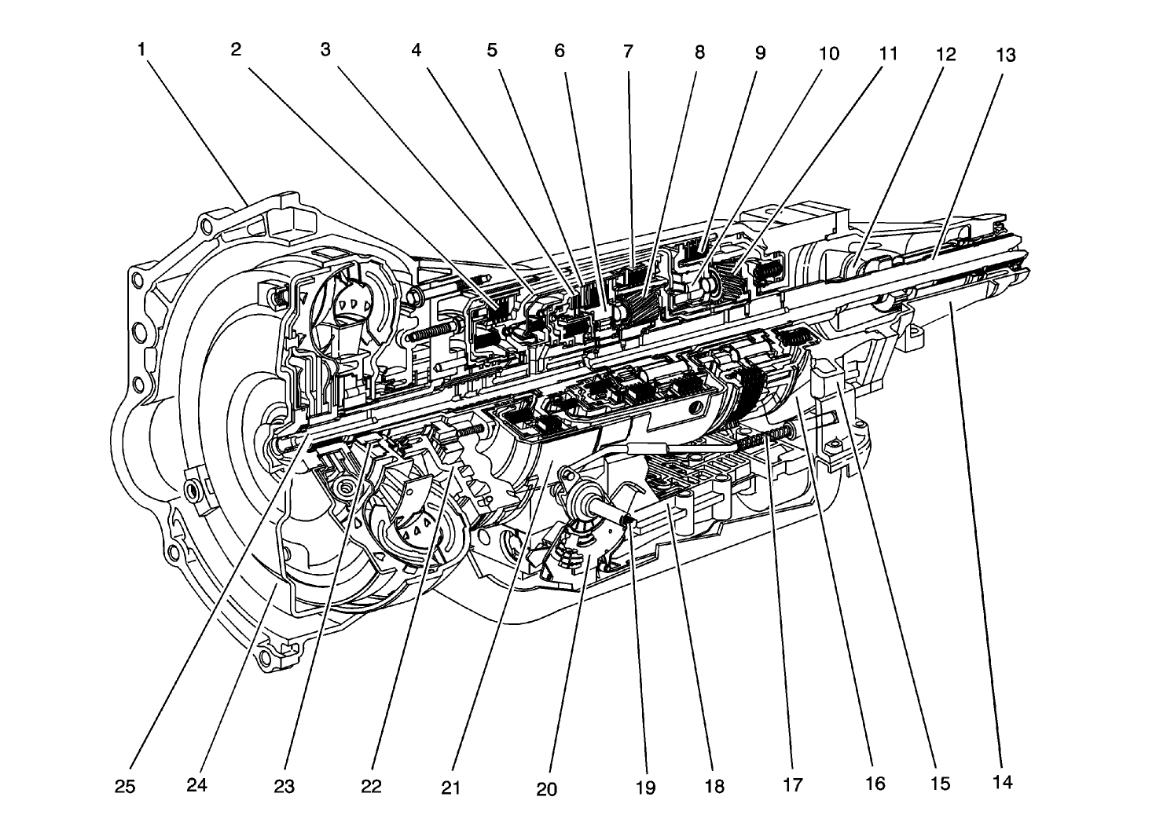 1 2 3 4 5 6 7 8 9 10 11 12 13

25 24 23 22 21 20 19 18 17 16 15 14