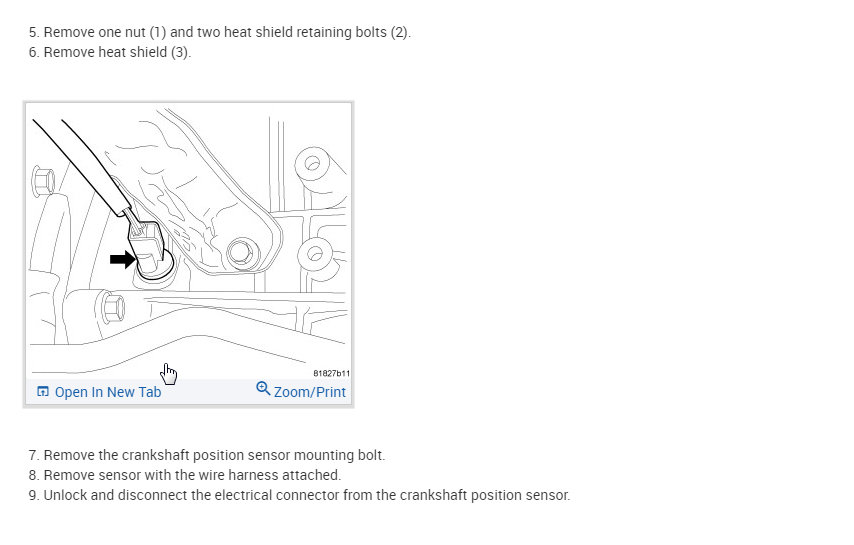 5. Remove one nut (1) and two heat shield retaining bolts (2).
6. Remove heat shield (3).

81827b11

Open In New Tab
Zoom/Print

7. Remove the crankshaft position sensor mounting bolt.
8. Remove sensor with the wire harness attached.
9. Unlock and disconnect the electrical connector from the crankshaft position sensor.