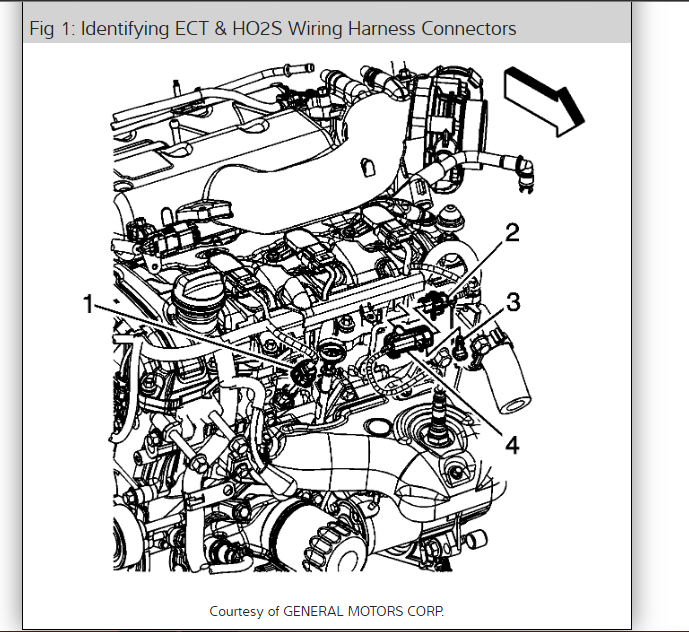 Fig 1: Identifying ECT & HO2S Wiring Harness Connectors

2
1
3
4

Courtesy of GENERAL MOTORS CORP.