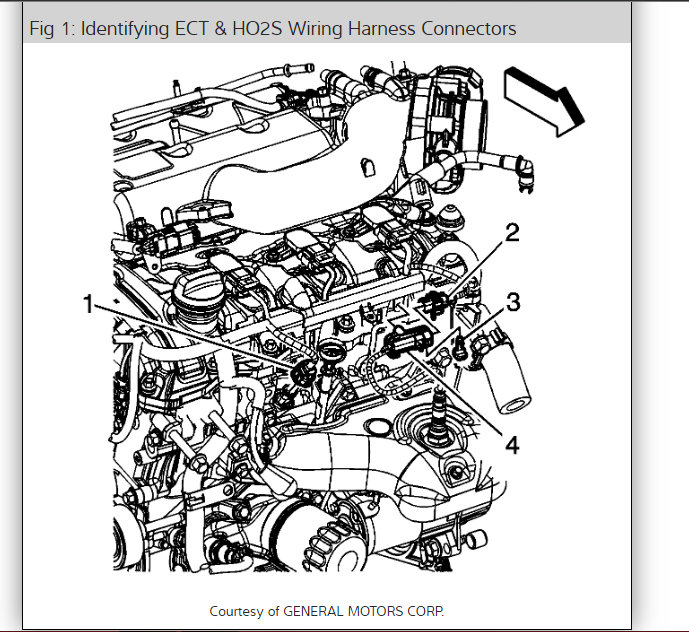 Fig 1: Identifying ECT & HO2S Wiring Harness Connectors

2

1

3

4

Courtesy of GENERAL MOTORS CORP.