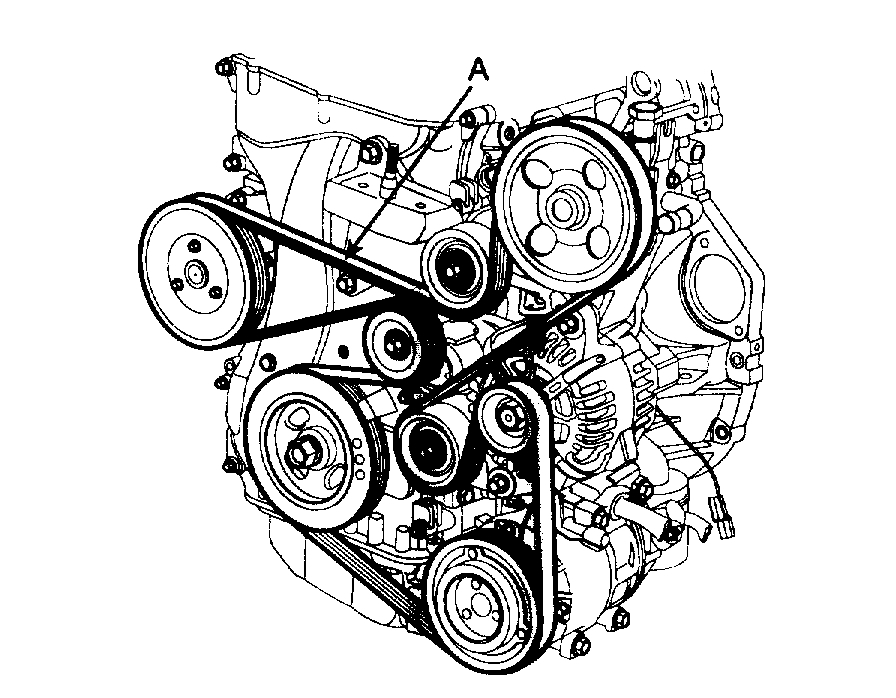 A