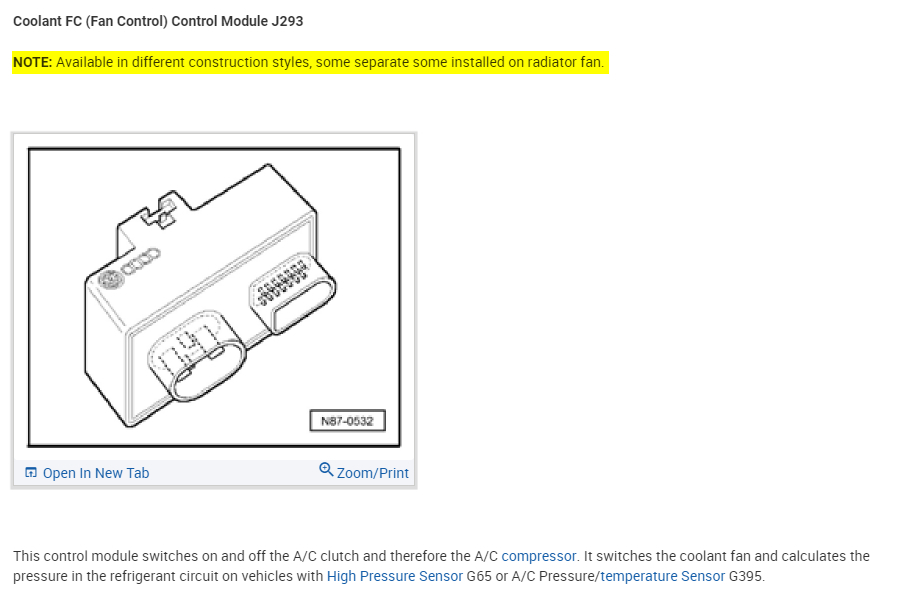 Coolant FC (Fan Control) Control Module J293

NOTE: Available in different construction styles, some separate some installed on radiator fan.

N87-0532

Open In New Tab

Zoom/Print

This control module switches on and off the A/C clutch and therefore the A/C compressor. It switches the coolant fan and calculates the pressure in the refrigerant circuit on vehicles with High Pressure Sensor G65 or A/C Pressure/temperature Sensor G395.