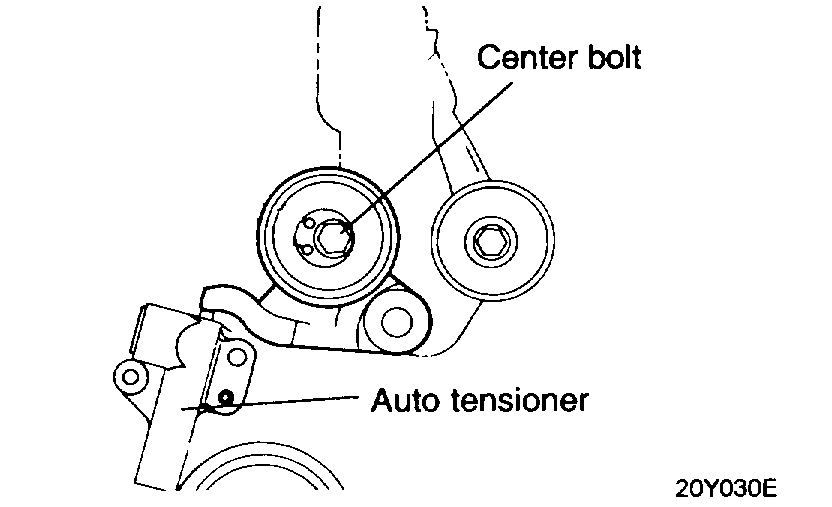 Center bolt

Auto tensioner

20Y030E