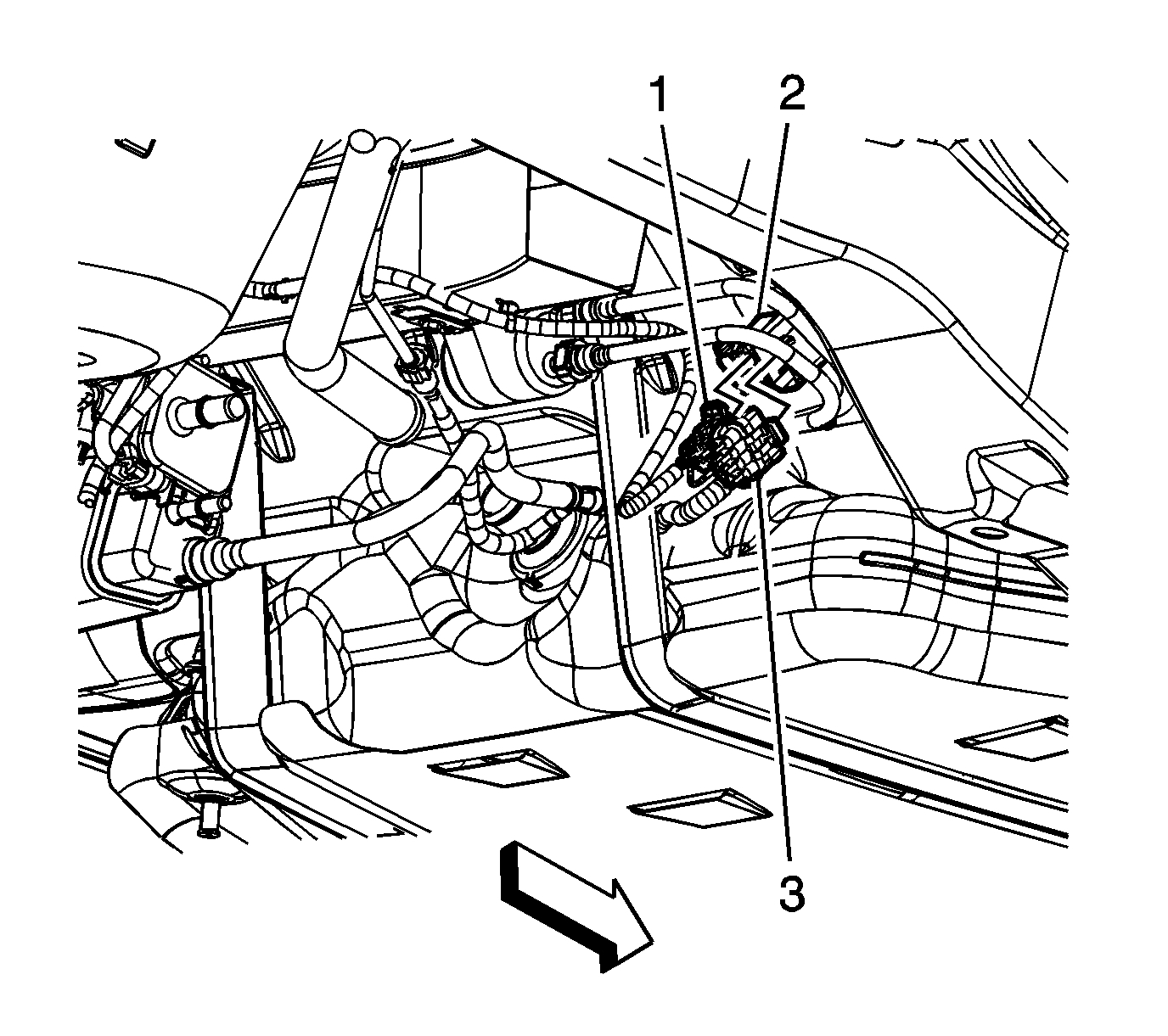 1
2
3