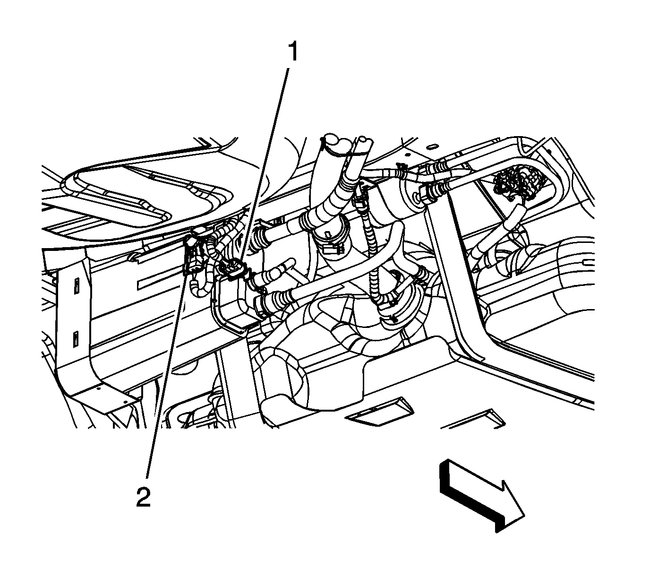 1

2