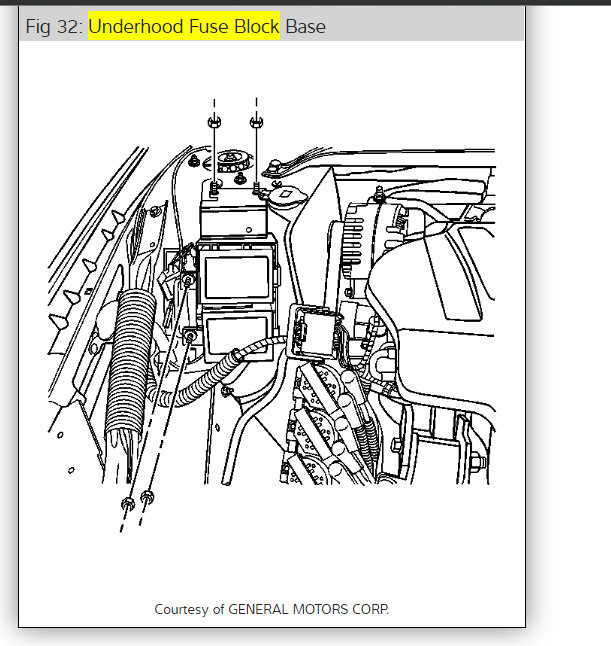 Fig 32: Underhood Fuse Block Base

Courtesy of GENERAL MOTORS CORP.