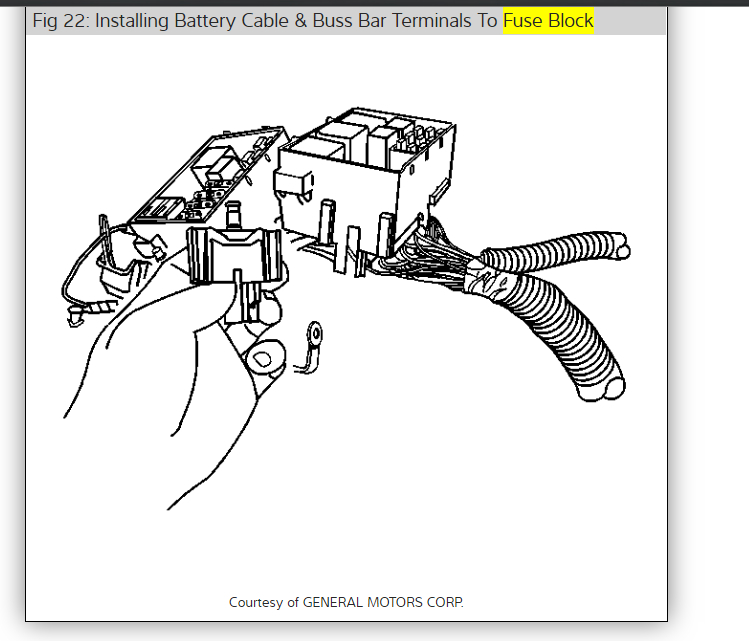 Fig 22: Installing Battery Cable & Buss Bar Terminals To Fuse Block

Courtesy of GENERAL MOTORS CORP.