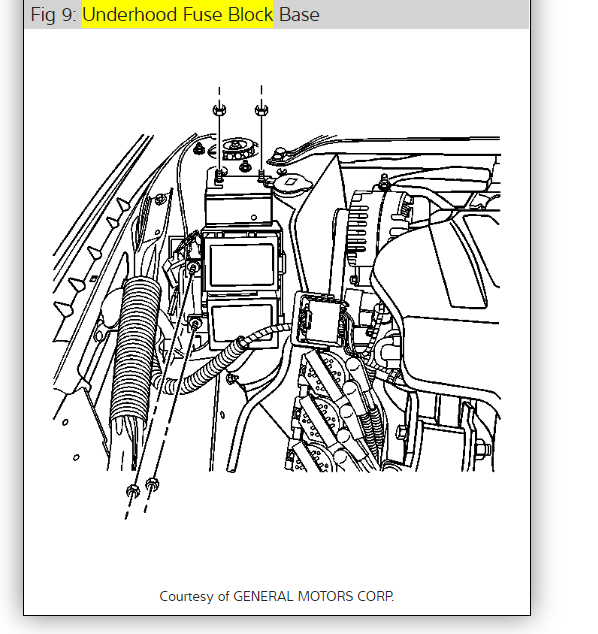 Fig 9: Underhood Fuse Block Base

Courtesy of GENERAL MOTORS CORP.