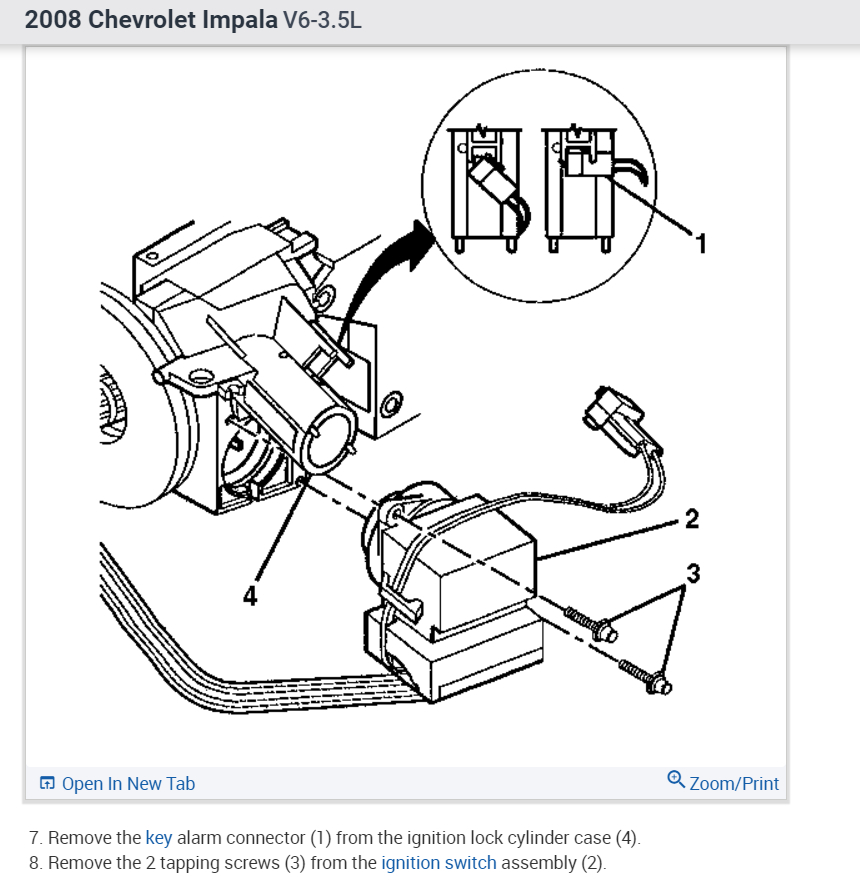 2008 Chevrolet Impala V6-3.5L

1

2

3

4

Open In New Tab

Zoom/Print

7. Remove the key alarm connector (1) from the ignition lock cylinder case (4).
8. Remove the 2 tapping screws (3) from the ignition switch assembly (2).