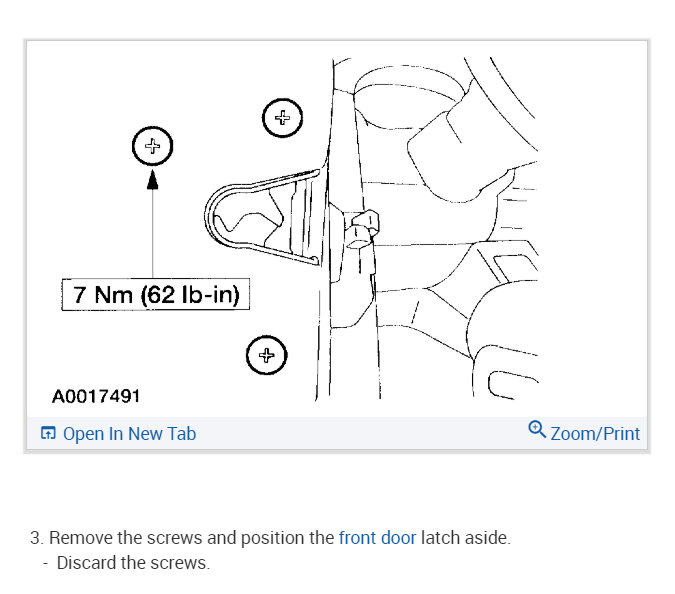 7 Nm (62 lb-in)

A0017491

Open In New Tab

Zoom/Print

3. Remove the screws and position the front door latch aside.
- Discard the screws.