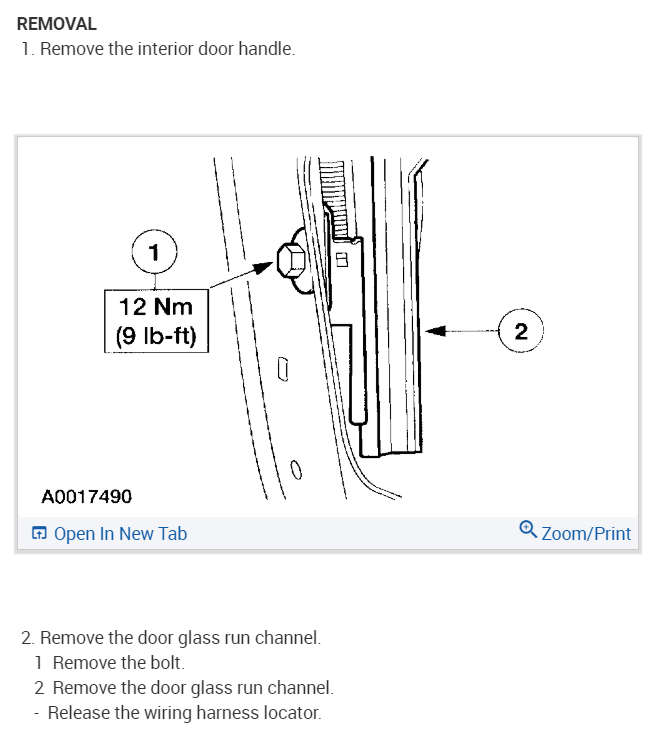 REMOVAL
1. Remove the interior door handle.

1
12 Nm
(9 lb-ft)
2
A0017490

Open In New Tab
Zoom/Print

2. Remove the door glass run channel.
1 Remove the bolt.
2 Remove the door glass run channel.
- Release the wiring harness locator.