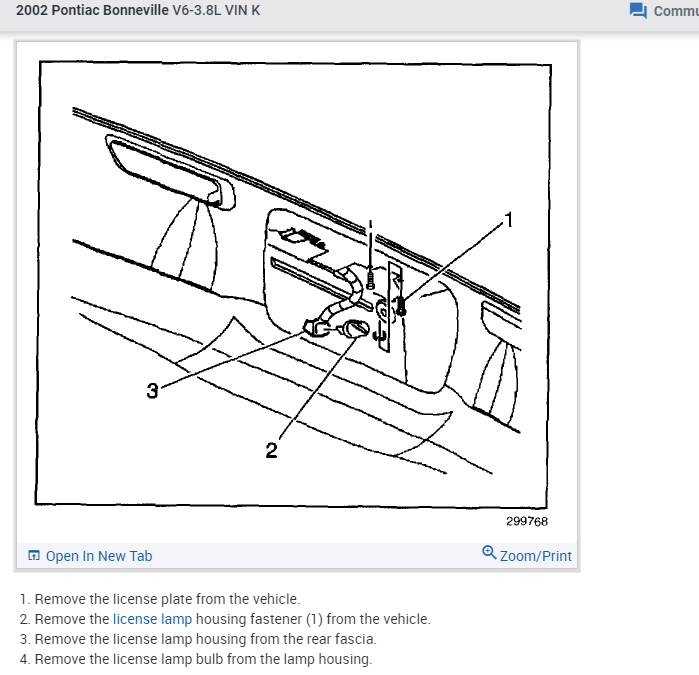 2002 Pontiac Bonneville V6-3.8L VIN K

Commu

1

3

2

299768

Open In New Tab

Zoom/Print

1. Remove the license plate from the vehicle.
2. Remove the license lamp housing fastener (1) from the vehicle.
3. Remove the license lamp housing from the rear fascia.
4. Remove the license lamp bulb from the lamp housing.