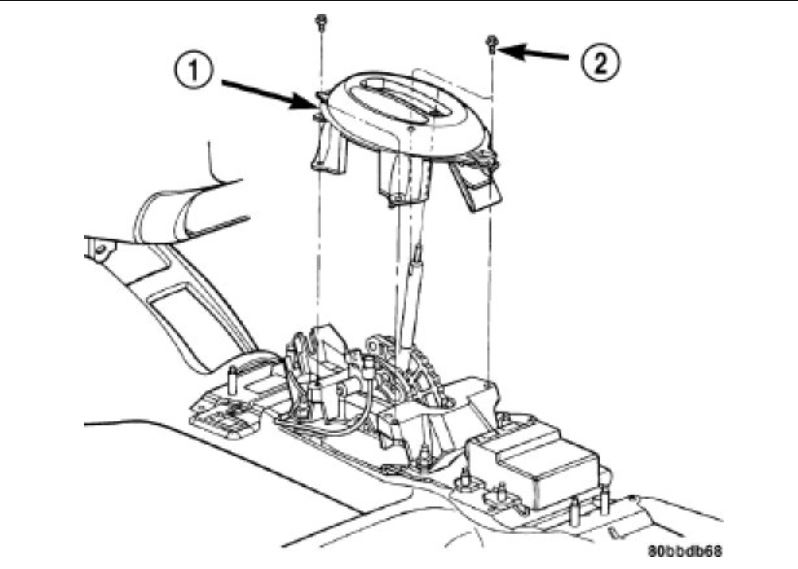 1
2
80bbdb68