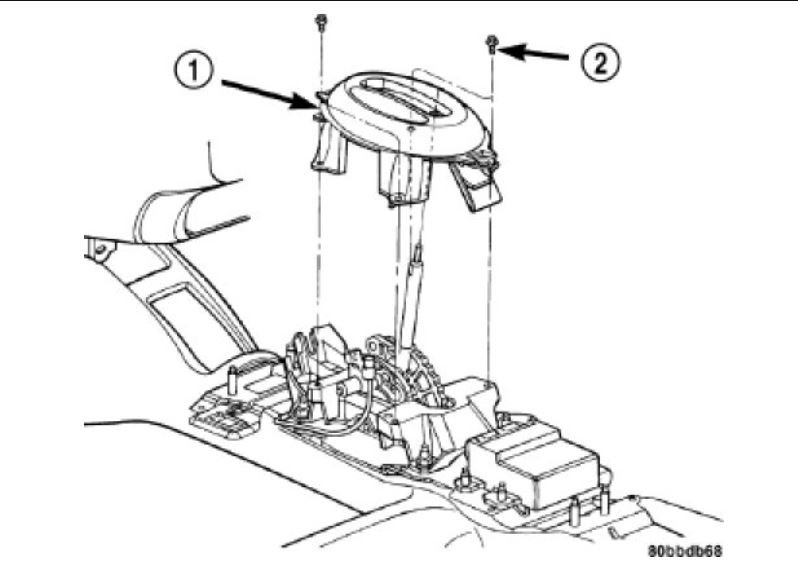 1
2
80bbdb68