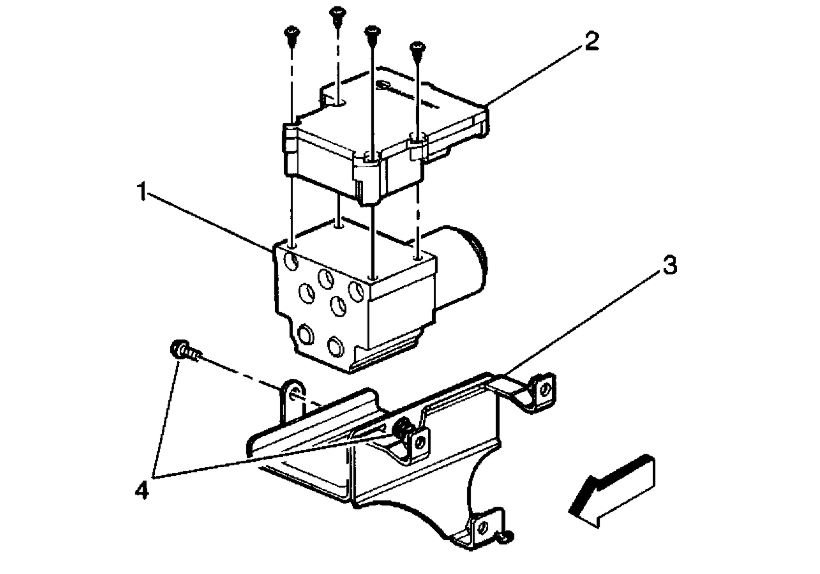 2
1
3
4