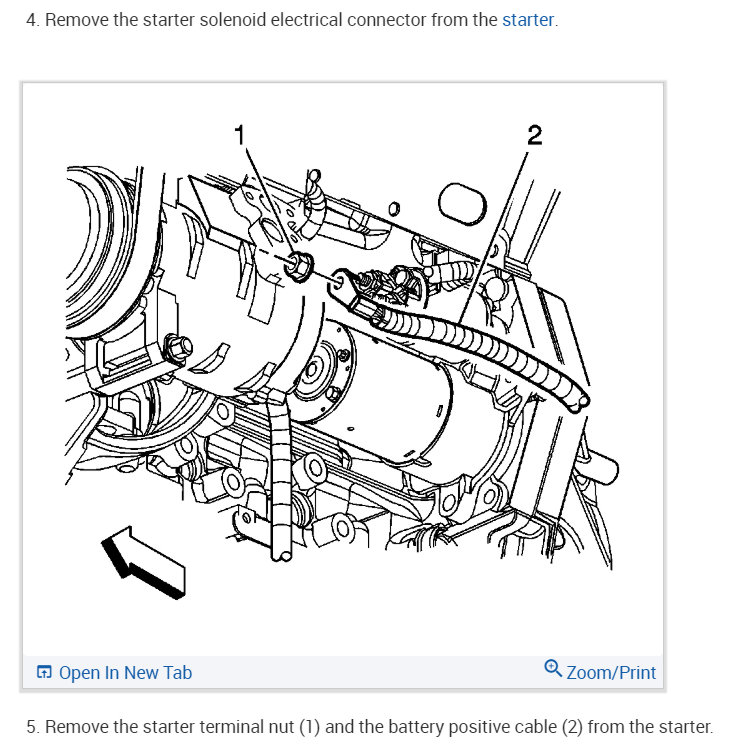 4. Remove the starter solenoid electrical connector from the starter.

1
2

Open In New Tab
Zoom/Print

5. Remove the starter terminal nut (1) and the battery positive cable (2) from the starter.