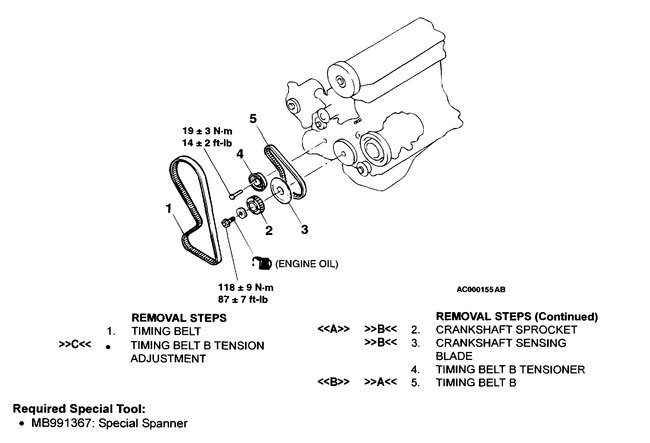 19 ± 3 N·m
14 ± 2 ft-lb

5

4

1

2

3

(ENGINE OIL)

118 ± 9 N·m
87 ± 7 ft-lb

AC000155 AB

REMOVAL STEPS
1. TIMING BELT
>>C<< • TIMING BELT B TENSION ADJUSTMENT

REMOVAL STEPS (Continued)
<<A>> >>B<< 2. CRANKSHAFT SPROCKET
>>B<< 3. CRANKSHAFT SENSING BLADE
4. TIMING BELT B TENSIONER
<<B>> >>A<< 5. TIMING BELT B

Required Special Tool:
• MB991367: Special Spanner