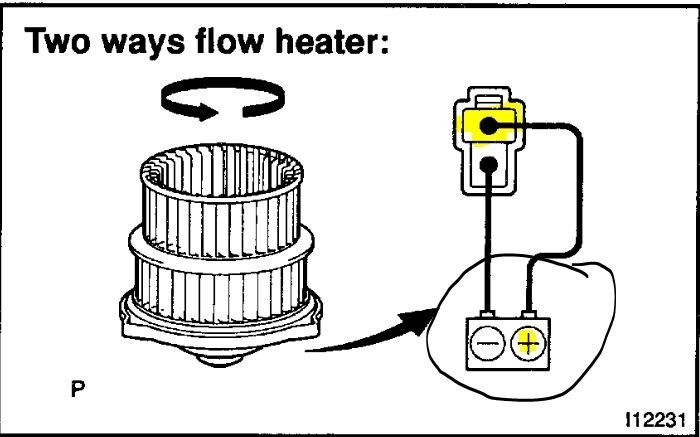 Two ways flow heater:

−
+

P

I12231