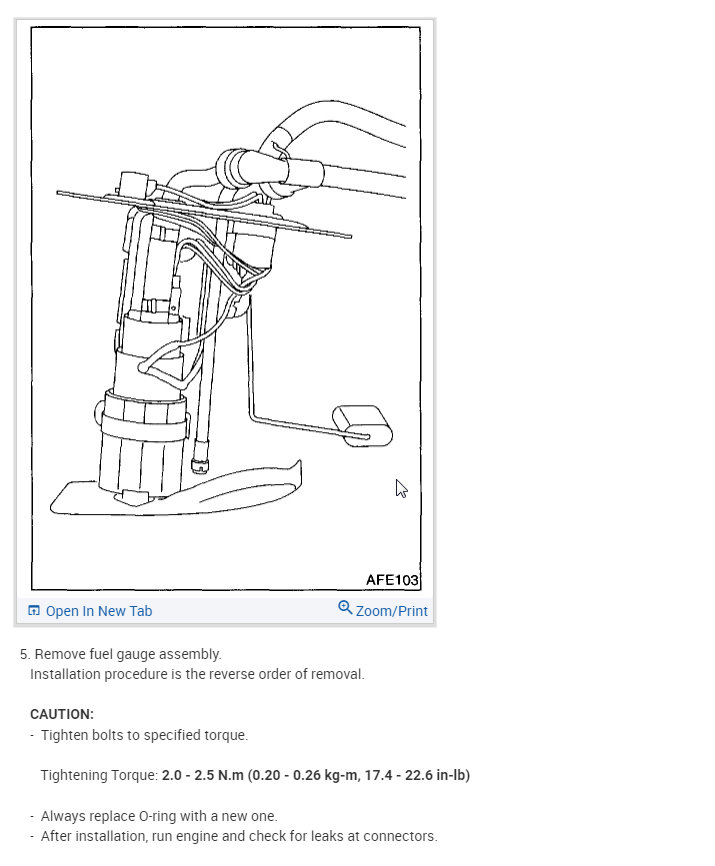 AFE103

Open In New Tab
Zoom/Print

5. Remove fuel gauge assembly.
Installation procedure is the reverse order of removal.

CAUTION:
- Tighten bolts to specified torque.

Tightening Torque: 2.0 - 2.5 N.m (0.20 - 0.26 kg-m, 17.4 - 22.6 in-lb)

- Always replace O-ring with a new one.
- After installation, run engine and check for leaks at connectors.