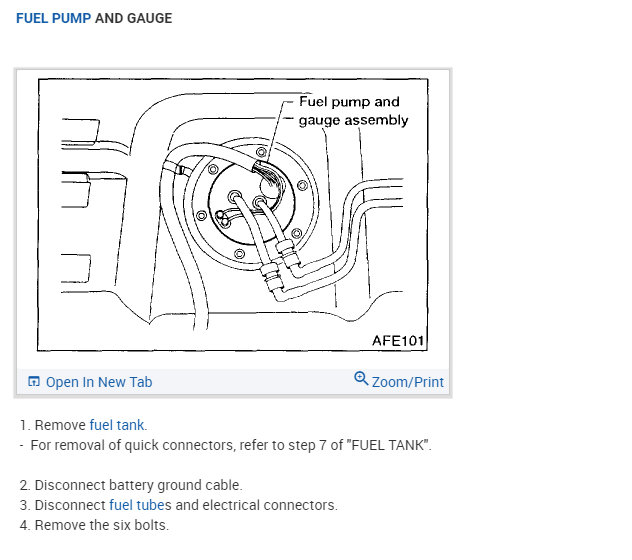 FUEL PUMP AND GAUGE

Fuel pump and gauge assembly

AFE101

Open In New Tab

Zoom/Print

1. Remove fuel tank.
- For removal of quick connectors, refer to step 7 of "FUEL TANK".

2. Disconnect battery ground cable.
3. Disconnect fuel tubes and electrical connectors.
4. Remove the six bolts.