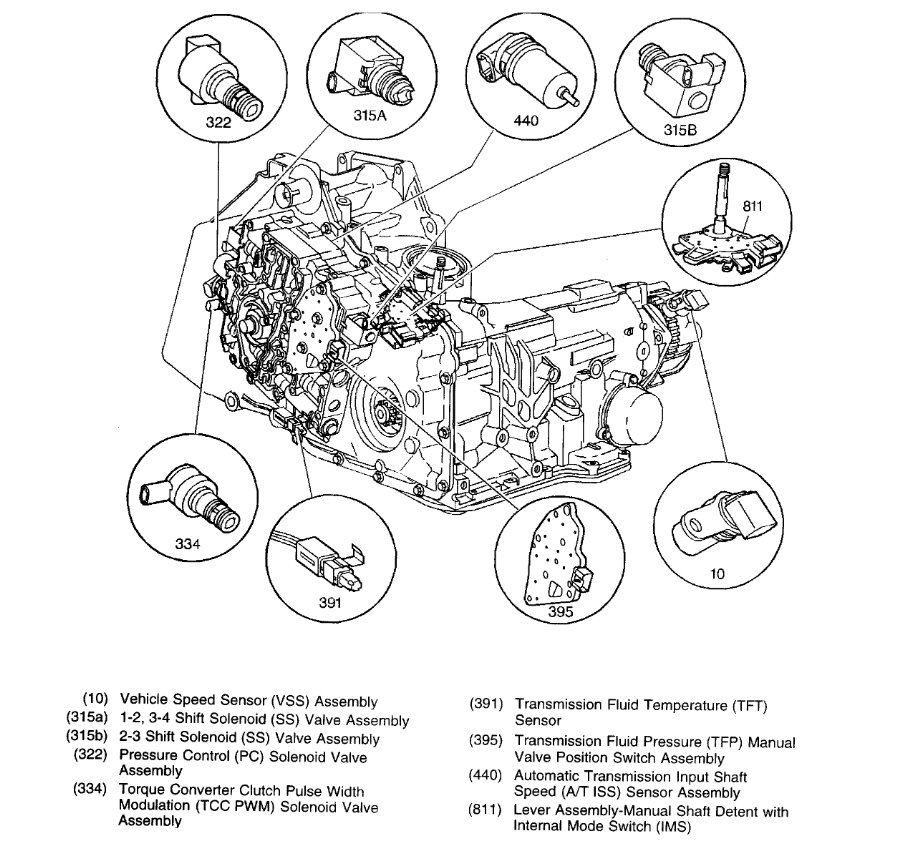 322
315A
440
315B
811
334
391
395
10

(10) Vehicle Speed Sensor (VSS) Assembly
(315a) 1-2, 3-4 Shift Solenoid (SS) Valve Assembly
(315b) 2-3 Shift Solenoid (SS) Valve Assembly
(322) Pressure Control (PC) Solenoid Valve Assembly
(334) Torque Converter Clutch Pulse Width Modulation (TCC PWM) Solenoid Valve Assembly

(391) Transmission Fluid Temperature (TFT) Sensor
(395) Transmission Fluid Pressure (TFP) Manual Valve Position Switch Assembly
(440) Automatic Transmission Input Shaft Speed (A/T ISS) Sensor Assembly
(811) Lever Assembly-Manual Shaft Detent with Internal Mode Switch (IMS)